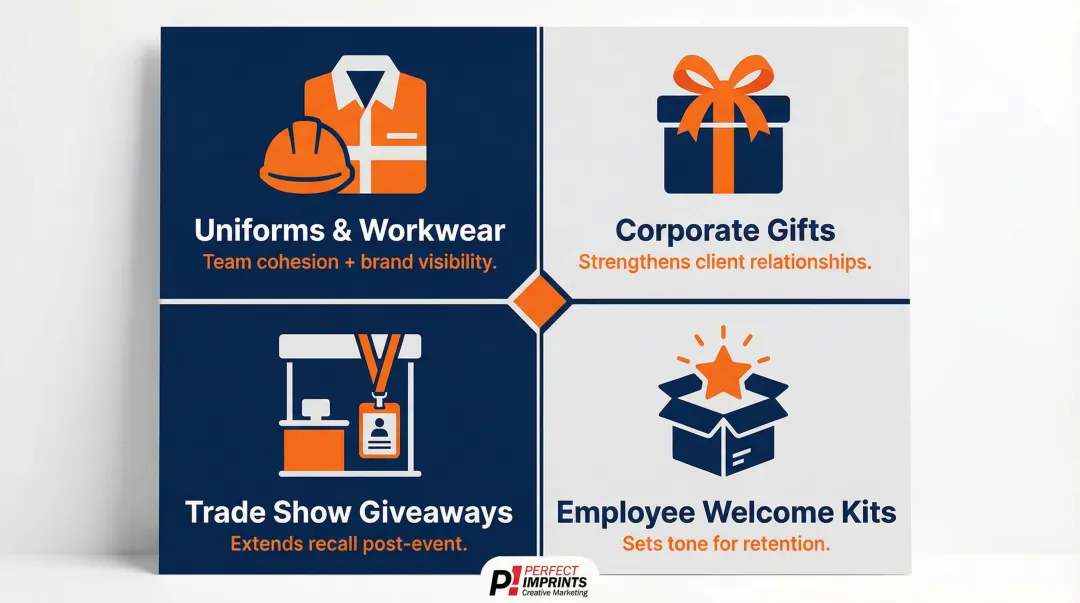 Uniforms & Workwear
Team cohesion + brand visibility.

Corporate Gifts
Strengthens client relationships.

Trade Show Giveaways
Extends recall post-event.

Employee Welcome Kits
Sets tone for retention.

P! PERFECT IMPRINTS
Creative Marketing