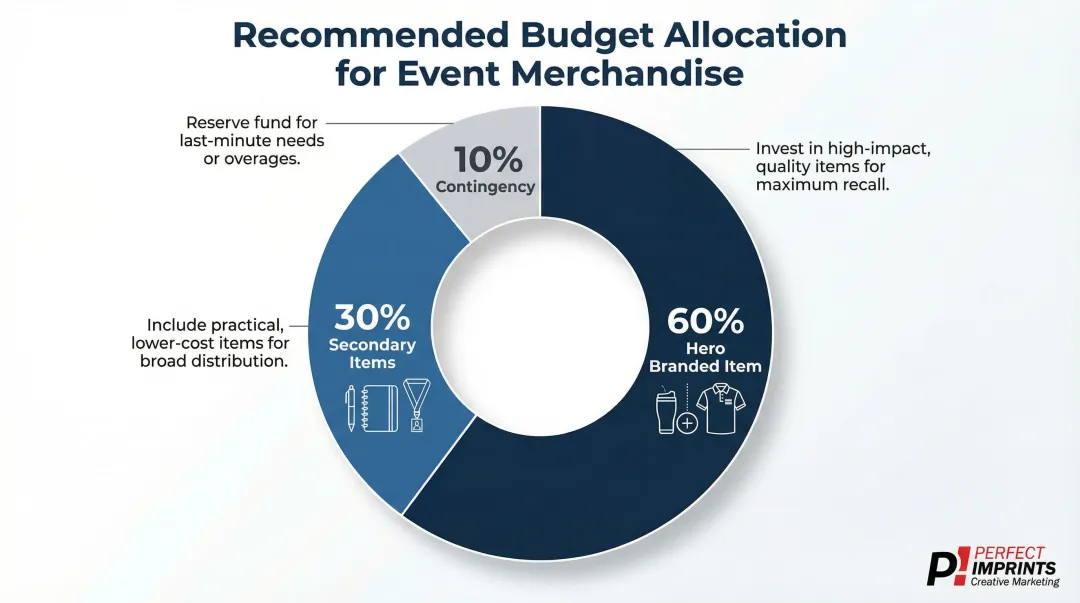 Recommended Budget Allocation for Event Merchandise

Reserve fund for last-minute needs or overages.

10%
Contingency

Invest in high-impact, quality items for maximum recall.

Include practical, lower-cost items for broad distribution.

30%
Secondary Items

60%
Hero Branded Item

P! PERFECT IMPRINTS
Creative Marketing