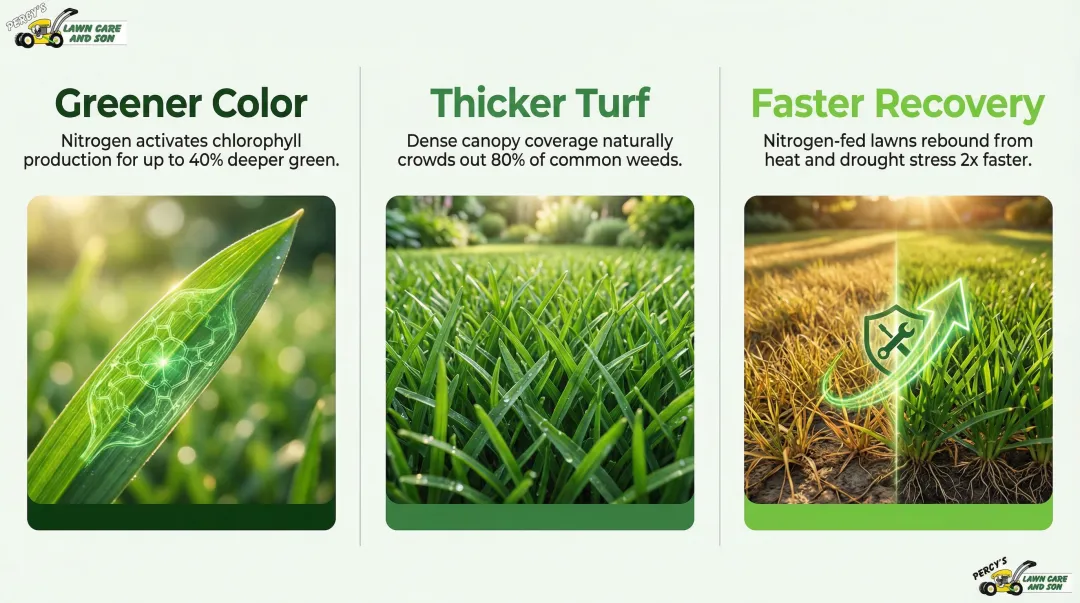 PERCY'S LAWN CARE AND SON

Greener Color
Nitrogen activates chlorophyll production for up to 40% deeper green.

Thicker Turf
Dense canopy coverage naturally crowds out 80% of common weeds.

Faster Recovery
Nitrogen-fed lawns rebound from heat and drought stress 2x faster.

PERCY'S LAWN CARE AND SON