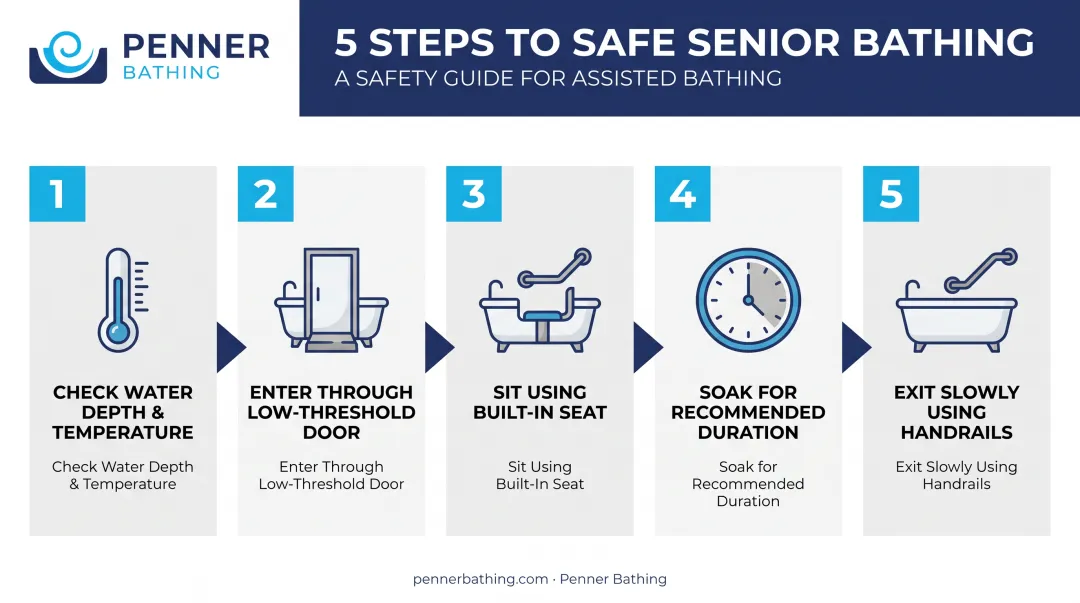 PENNER
BATHING

5 STEPS TO SAFE SENIOR BATHING
A SAFETY GUIDE FOR ASSISTED BATHING

1
CHECK WATER DEPTH & TEMPERATURE
Check Water Depth & Temperature

2
ENTER THROUGH LOW-THRESHOLD DOOR
Enter Through Low-Threshold Door

3
SIT USING BUILT-IN SEAT
Sit Using Built-In Seat

4
SOAK FOR RECOMMENDED DURATION
Soak for Recommended Duration

5
EXIT SLOWLY USING HANDRAILS
Exit Slowly Using Handrails

pennerbathing.com · Penner Bathing