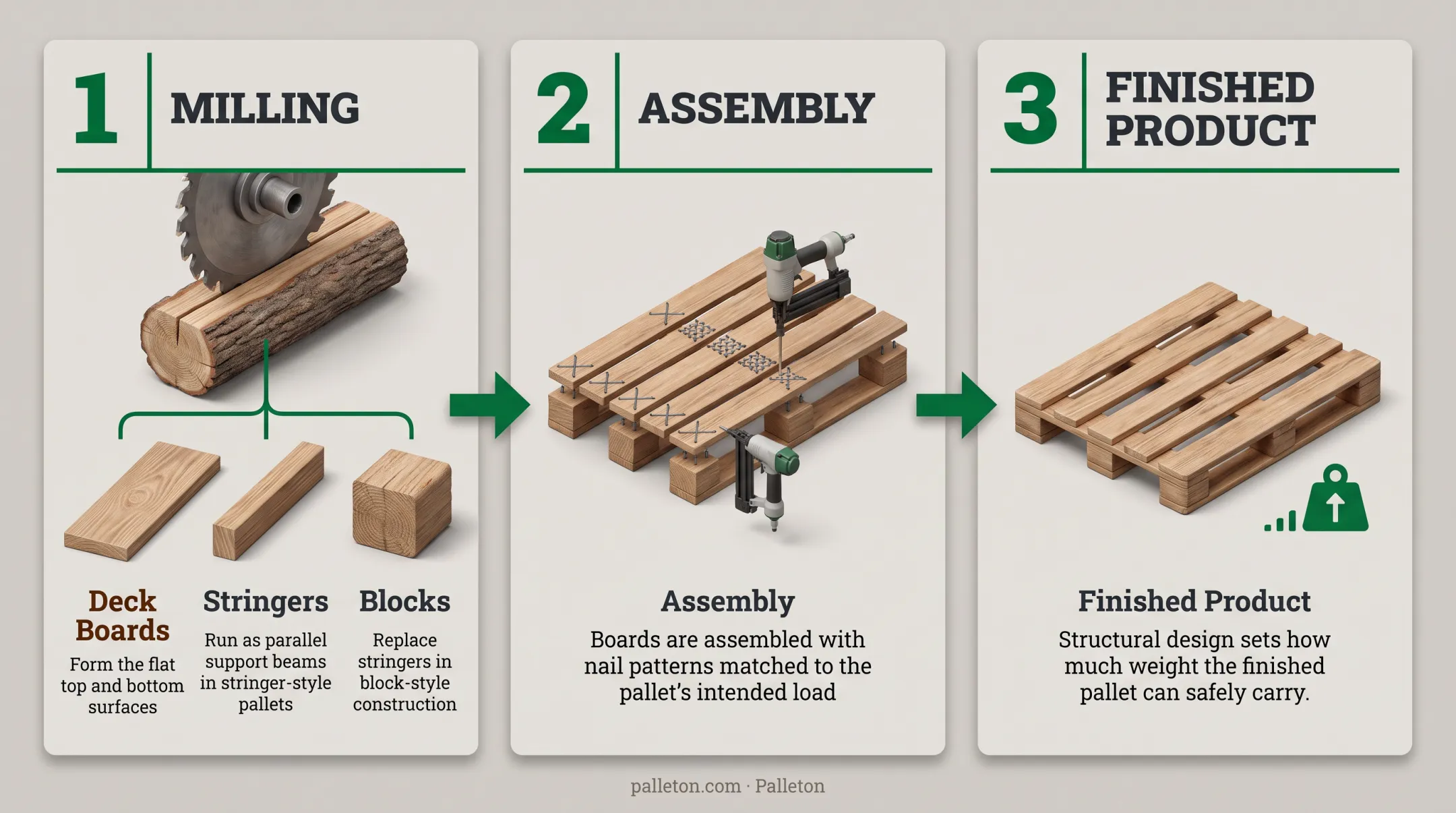 1 MILLING

Deck Boards
Form the flat top and bottom surfaces

Stringers
Run as parallel support beams in stringer-style pallets

Blocks
Replace stringers in block-style construction

2 ASSEMBLY

Assembly
Boards are assembled with nail patterns matched to the pallet's intended load

3 FINISHED PRODUCT

Finished Product
Structural design sets how much weight the finished pallet can safely carry.

palleton.com · Palleton