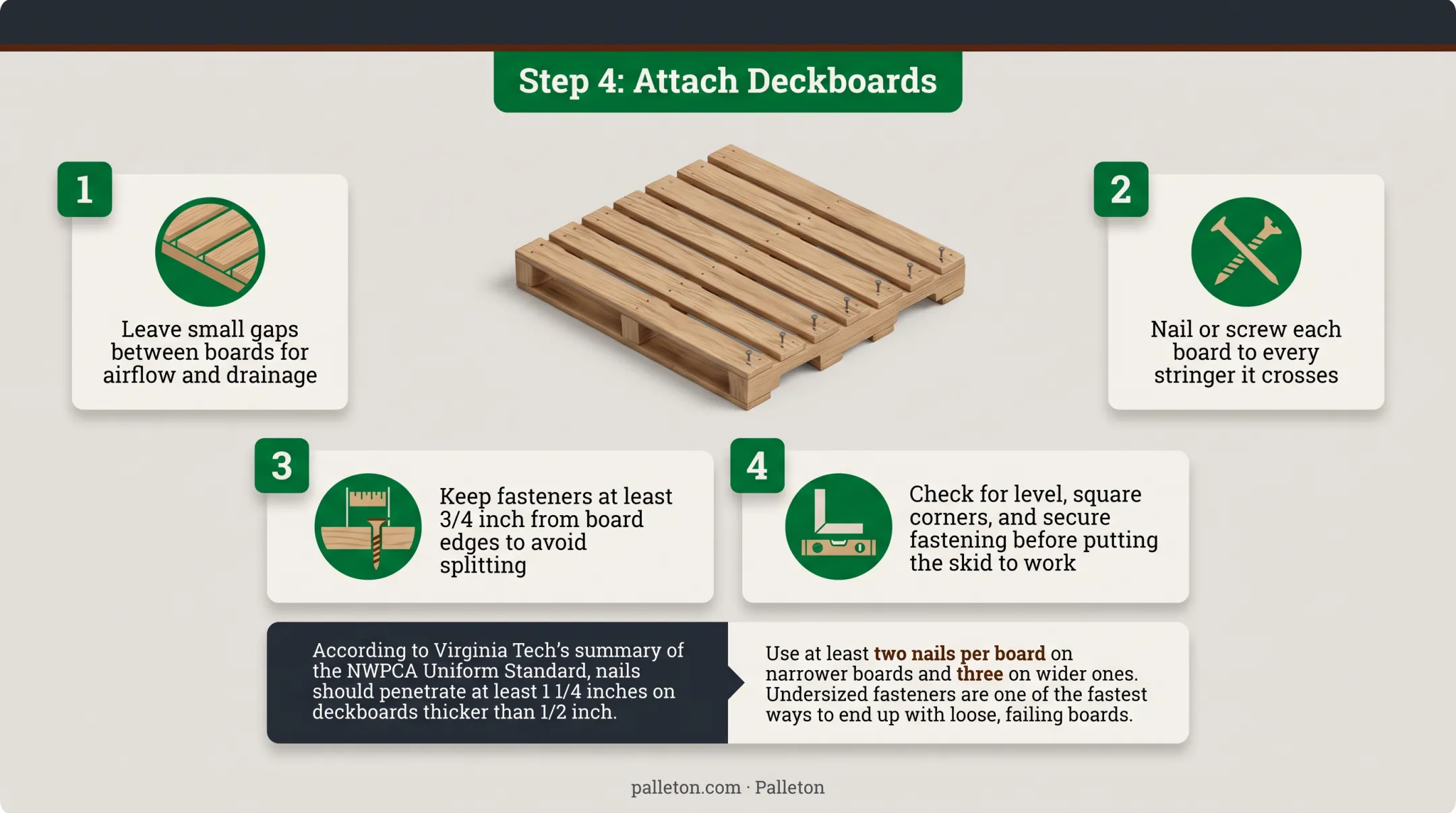 Step 4: Attach Deckboards

1

Leave small gaps between boards for airflow and drainage

2

Nail or screw each board to every stringer it crosses

3

Keep fasteners at least 3/4 inch from board edges to avoid splitting

4

Check for level, square corners, and secure fastening before putting the skid to work

According to Virginia Tech's summary of the NWPCA Uniform Standard, nails should penetrate at least 1 1/4 inches on deckboards thicker than 1/2 inch.

Use at least two nails per board on narrower boards and three on wider ones. Undersized fasteners are one of the fastest ways to end up with loose, failing boards.

palleton.com · Palleton