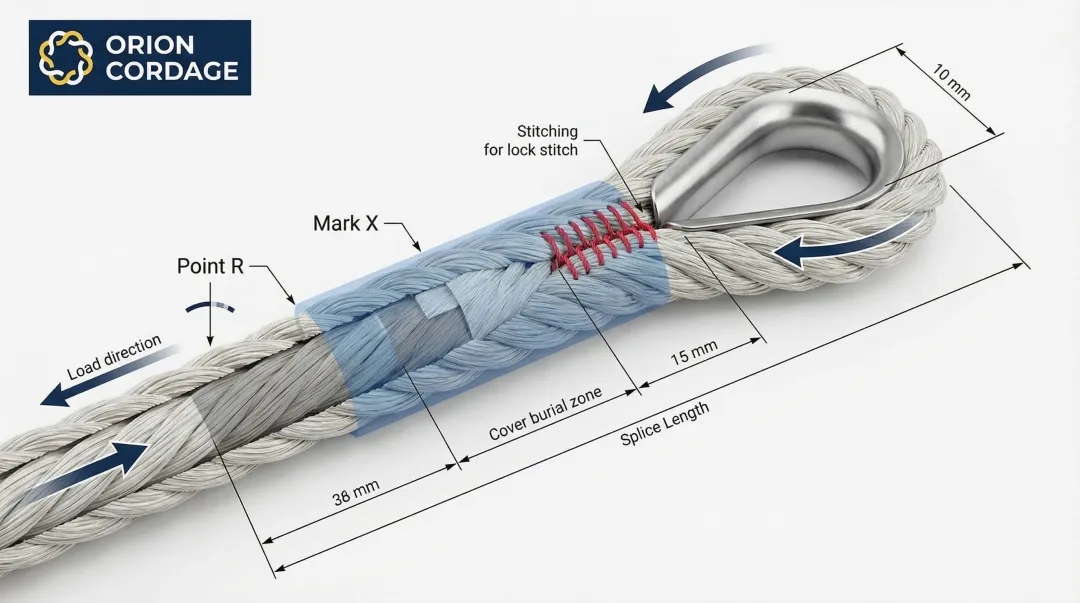 ORION CORDAGE

10 mm

Stitching for lock stitch

Mark X

Point R

Load direction

15 mm

Cover burial zone

Splice Length

38 mm