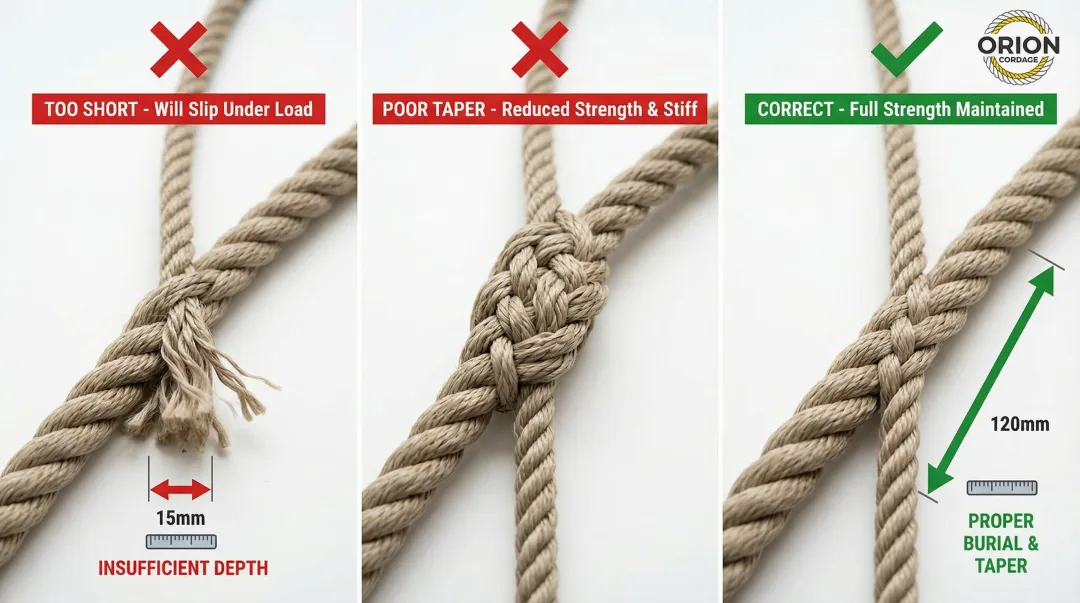 TOO SHORT - Will Slip Under Load

15mm

INSUFFICIENT DEPTH

POOR TAPER - Reduced Strength & Stiff

ORION CORDAGE

CORRECT - Full Strength Maintained

120mm

PROPER BURIAL & TAPER