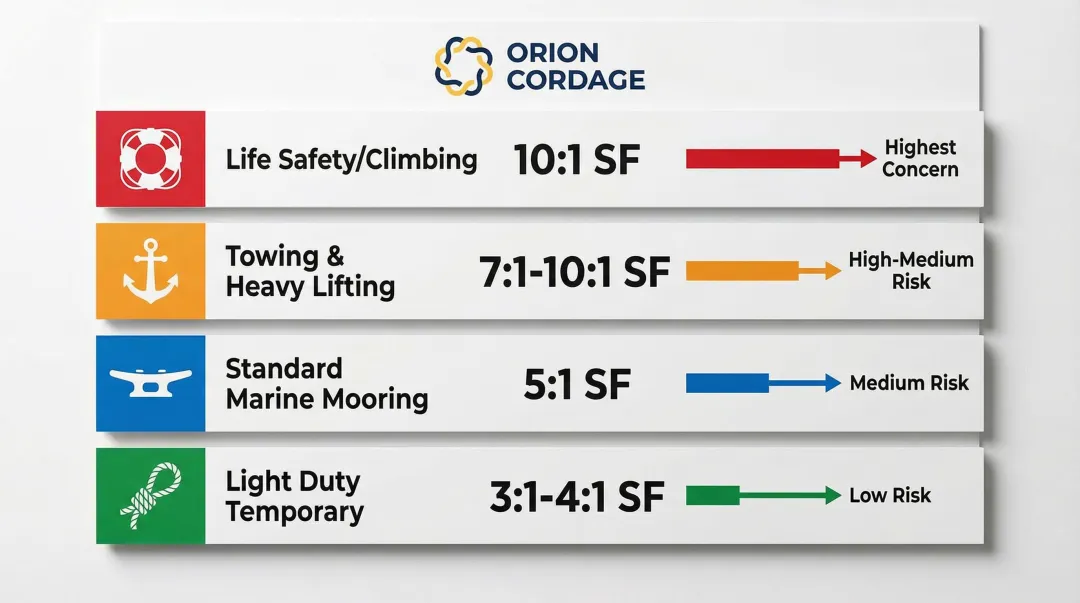 ORION CORDAGE

Life Safety/Climbing 10:1 SF Highest Concern

Towing & Heavy Lifting 7:1-10:1 SF High-Medium Risk

Standard Marine Mooring 5:1 SF Medium Risk

Light Duty Temporary 3:1-4:1 SF Low Risk