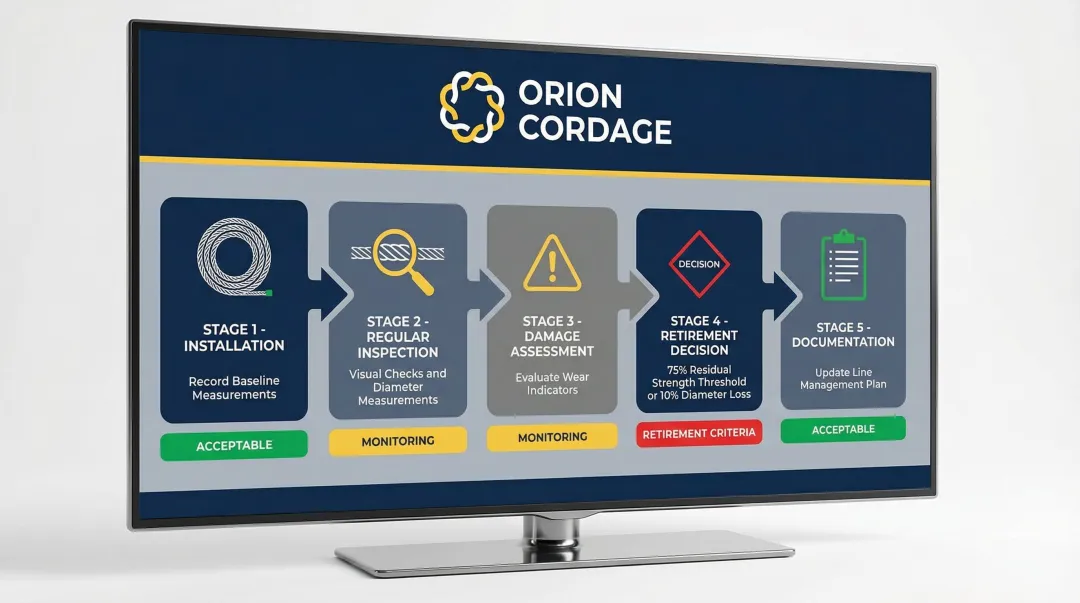 ORION CORDAGE

STAGE 1 - INSTALLATION

Record Baseline Measurements

ACCEPTABLE

STAGE 2 - REGULAR INSPECTION

Visual Checks and Diameter Measurements

MONITORING

STAGE 3 - DAMAGE ASSESSMENT

Evaluate Wear Indicators

MONITORING

DECISION

STAGE 4 - RETIREMENT DECISION

75% Residual Strength Threshold or 10% Diameter Loss

RETIREMENT CRITERIA

STAGE 5 - DOCUMENTATION

Update Line Management Plan

ACCEPTABLE