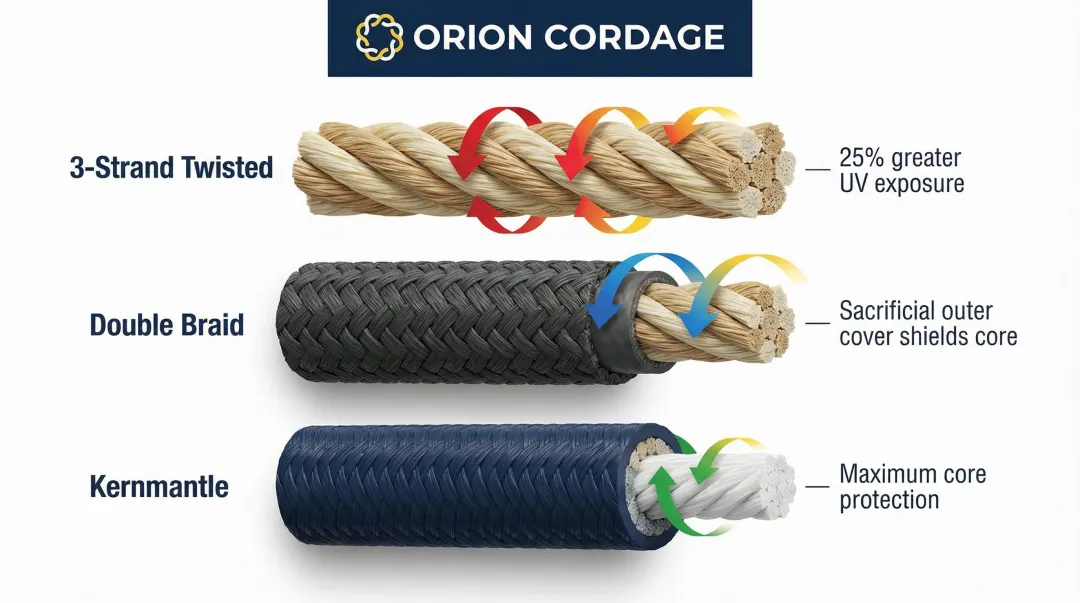 ORION CORDAGE

3-Strand Twisted

25% greater UV exposure

Double Braid

Sacrificial outer cover shields core

Kernmantle

Maximum core protection