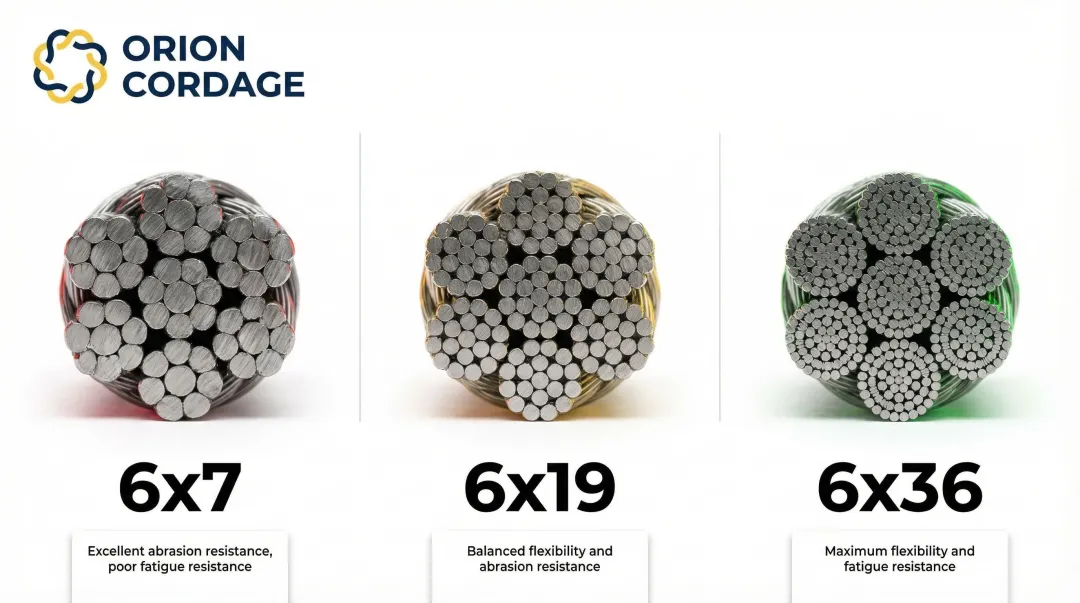 ORION CORDAGE

6x7

Excellent abrasion resistance, poor fatigue resistance

6x19

Balanced flexibility and abrasion resistance

6x36

Maximum flexibility and fatigue resistance