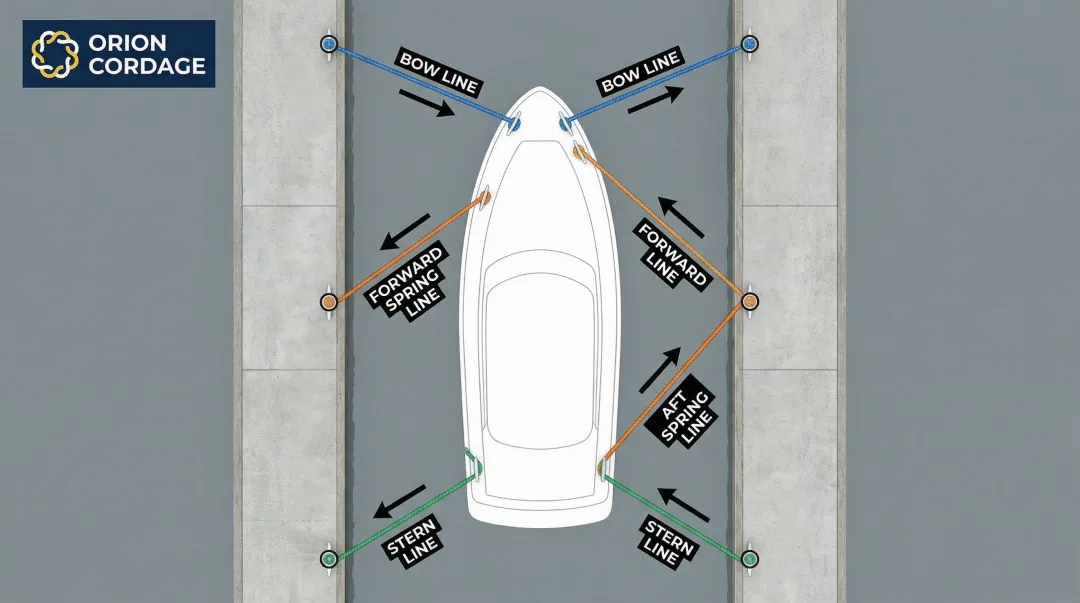 ORION CORDAGE

BOW LINE

BOW LINE

FORWARD SPRING LINE

FORWARD LINE

AFT SPRING LINE

STERN LINE

STERN LINE