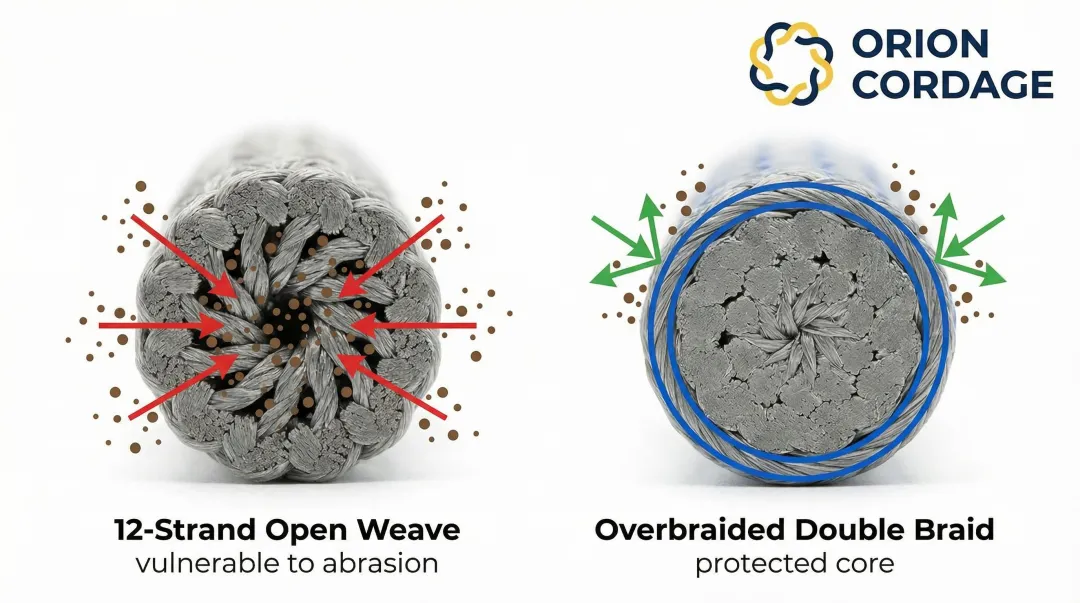 ORION CORDAGE

12-Strand Open Weave
vulnerable to abrasion

Overbraided Double Braid
protected core