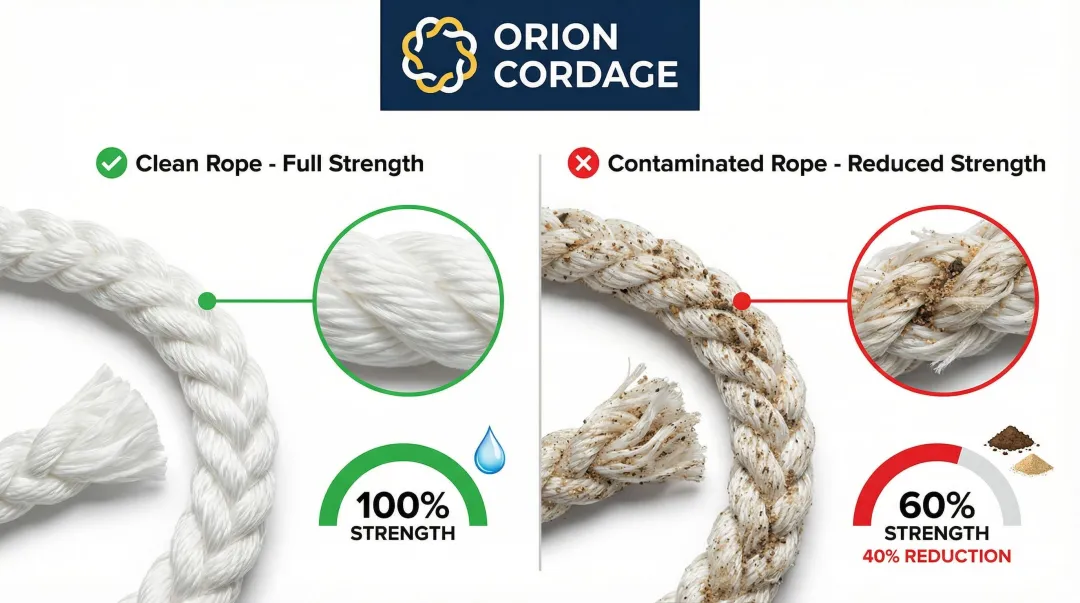 ORION CORDAGE

Clean Rope - Full Strength

100%
STRENGTH

Contaminated Rope - Reduced Strength

60%
STRENGTH
40% REDUCTION