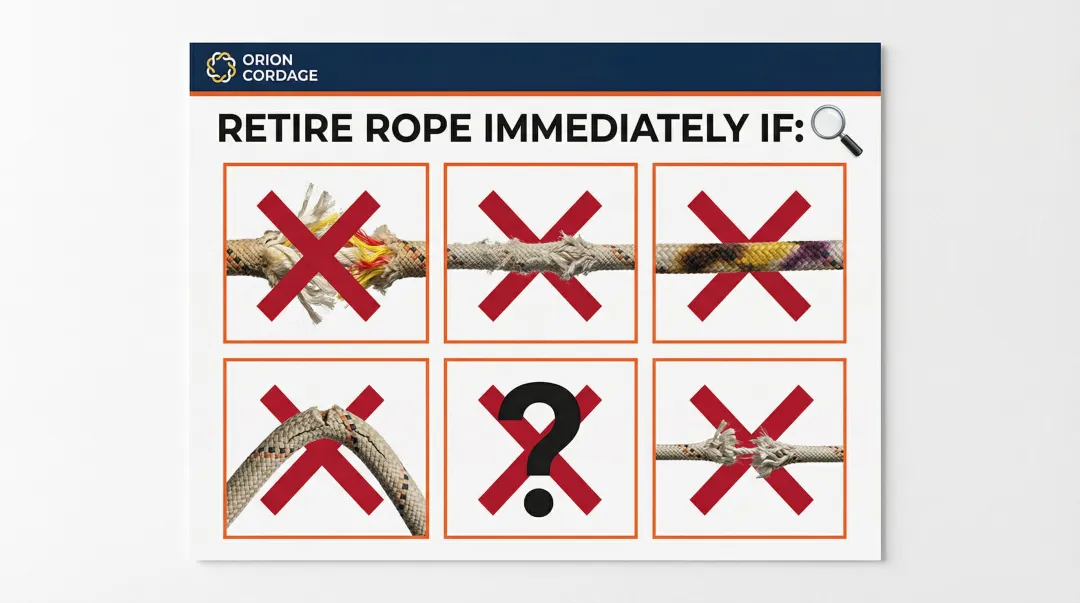 ORION CORDAGE

RETIRE ROPE IMMEDIATELY IF:

?