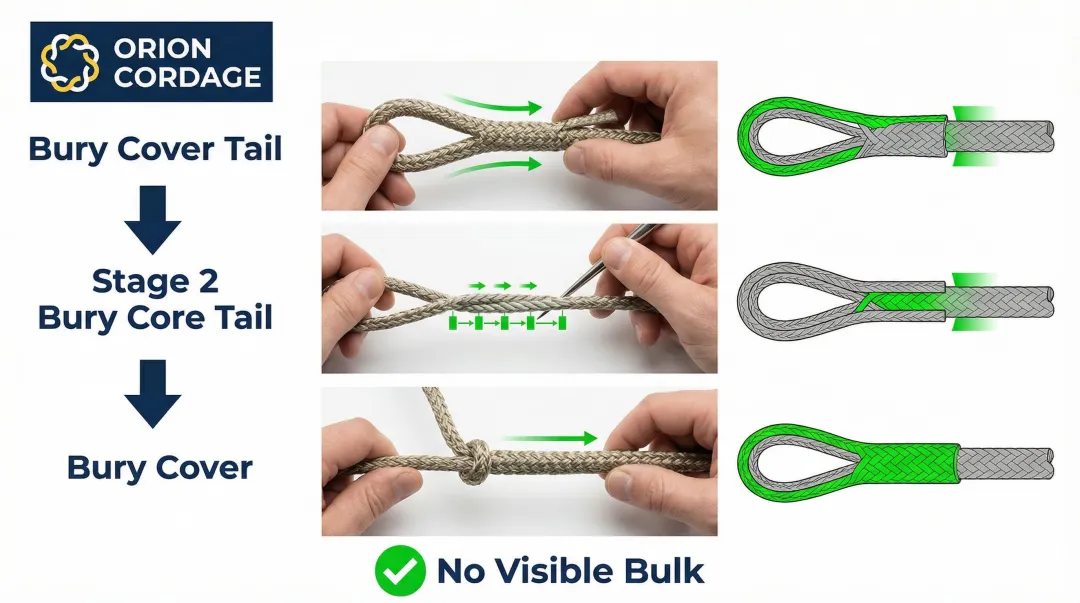 ORION CORDAGE

Bury Cover Tail

Stage 2
Bury Core Tail

Bury Cover

No Visible Bulk