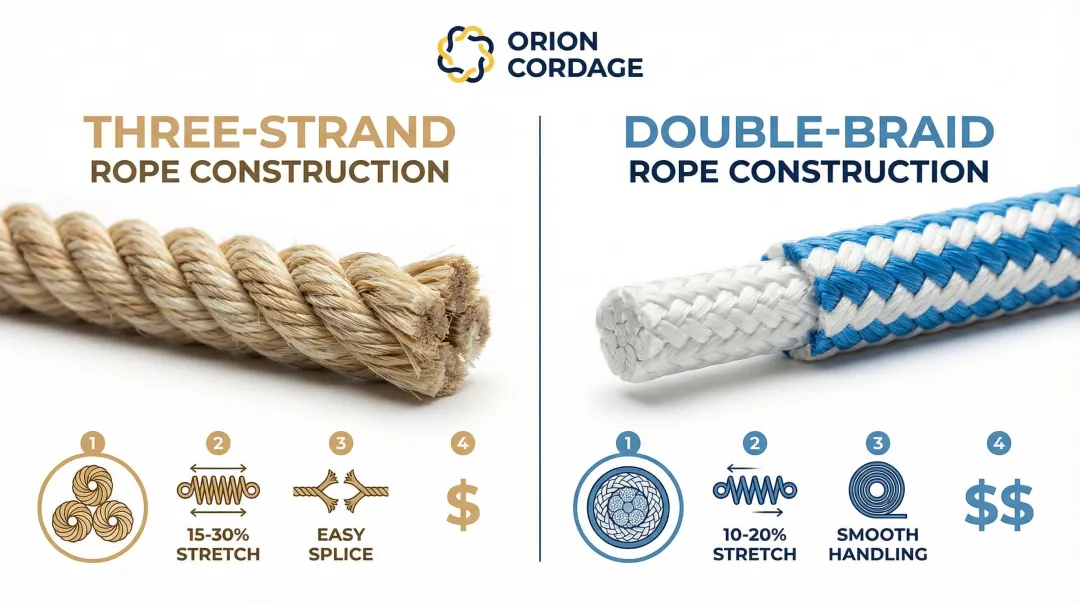 ORION CORDAGE

THREE-STRAND
ROPE CONSTRUCTION

1

2
15-30% STRETCH

3
EASY SPLICE

4
$

DOUBLE-BRAID
ROPE CONSTRUCTION

1

2
10-20% STRETCH

3
SMOOTH HANDLING

4
$$