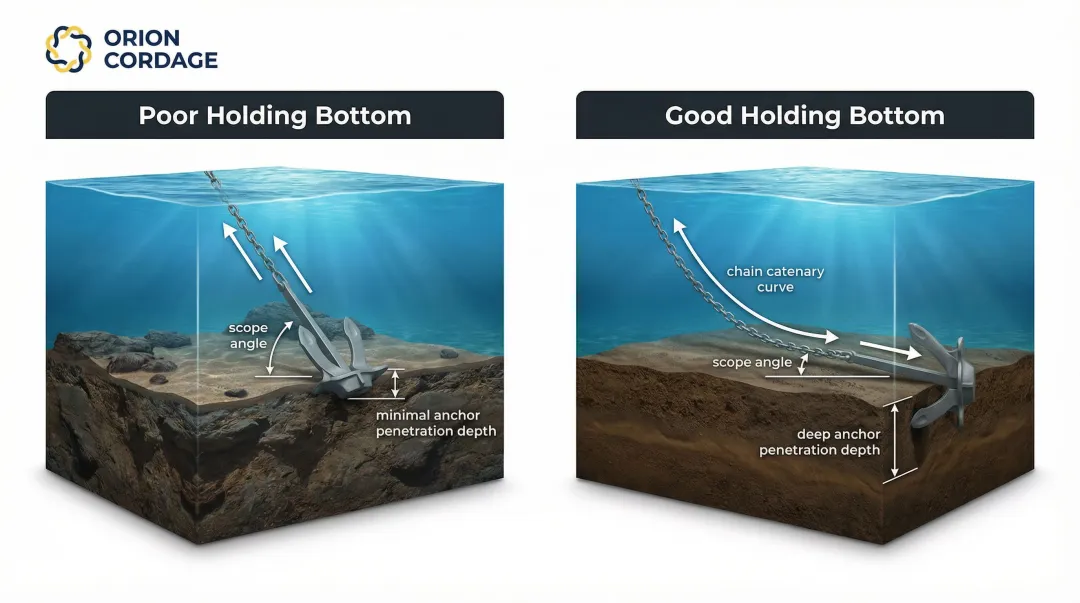 ORION CORDAGE

Poor Holding Bottom

scope angle

minimal anchor penetration depth

Good Holding Bottom

chain catenary curve

scope angle

deep anchor penetration depth