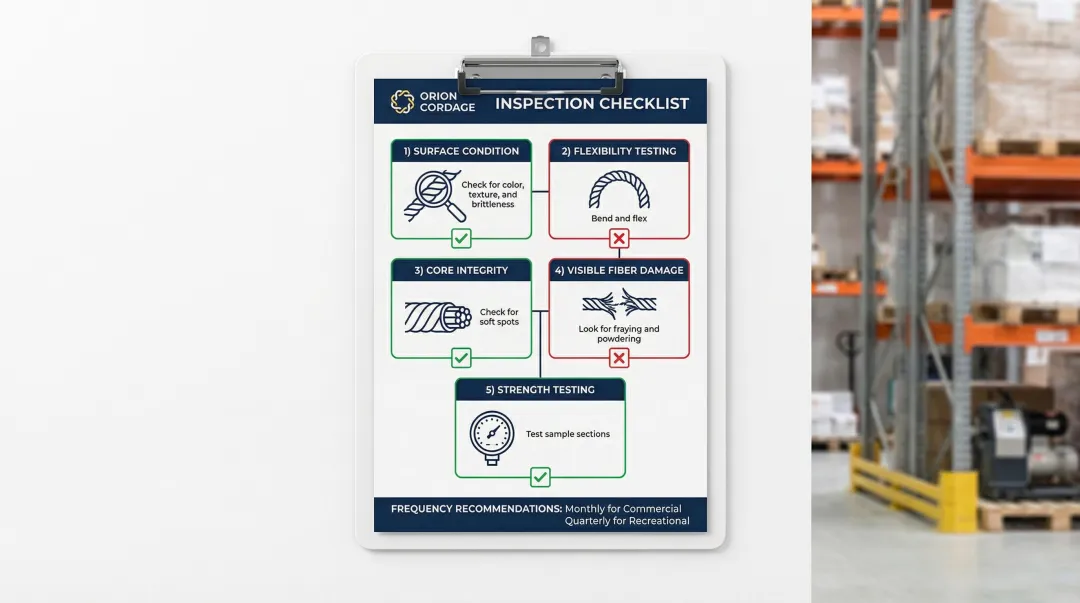 ORION CORDAGE

INSPECTION CHECKLIST

1) SURFACE CONDITION

Check for color, texture, and brittleness

2) FLEXIBILITY TESTING

Bend and flex

3) CORE INTEGRITY

Check for soft spots

4) VISIBLE FIBER DAMAGE

Look for fraying and powdering

5) STRENGTH TESTING

Test sample sections

FREQUENCY RECOMMENDATIONS: Monthly for Commercial
Quarterly for Recreational