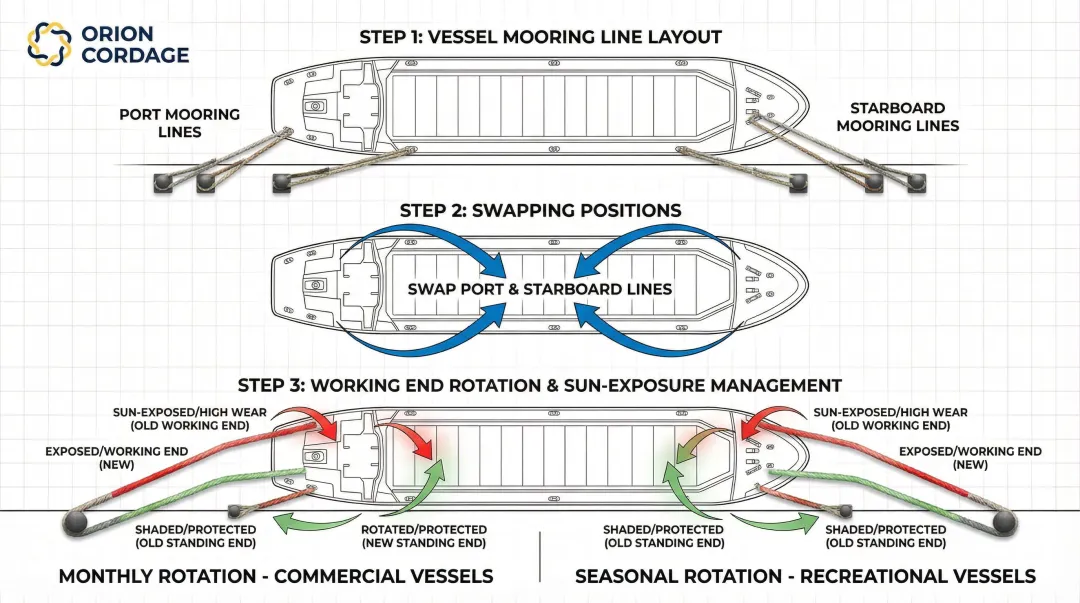 ORION CORDAGE

STEP 1: VESSEL MOORING LINE LAYOUT

PORT MOORING LINES

STARBOARD MOORING LINES

STEP 2: SWAPPING POSITIONS

SWAP PORT & STARBOARD LINES

STEP 3: WORKING END ROTATION & SUN-EXPOSURE MANAGEMENT

SUN-EXPOSED/HIGH WEAR (OLD WORKING END)

EXPOSED/WORKING END (NEW)

SHADED/PROTECTED (OLD STANDING END)

ROTATED/PROTECTED (NEW STANDING END)

SUN-EXPOSED/HIGH WEAR (OLD WORKING END)

EXPOSED/WORKING END (NEW)

SHADED/PROTECTED (OLD STANDING END)

SHADED/PROTECTED (OLD STANDING END)

MONTHLY ROTATION - COMMERCIAL VESSELS

SEASONAL ROTATION - RECREATIONAL VESSELS