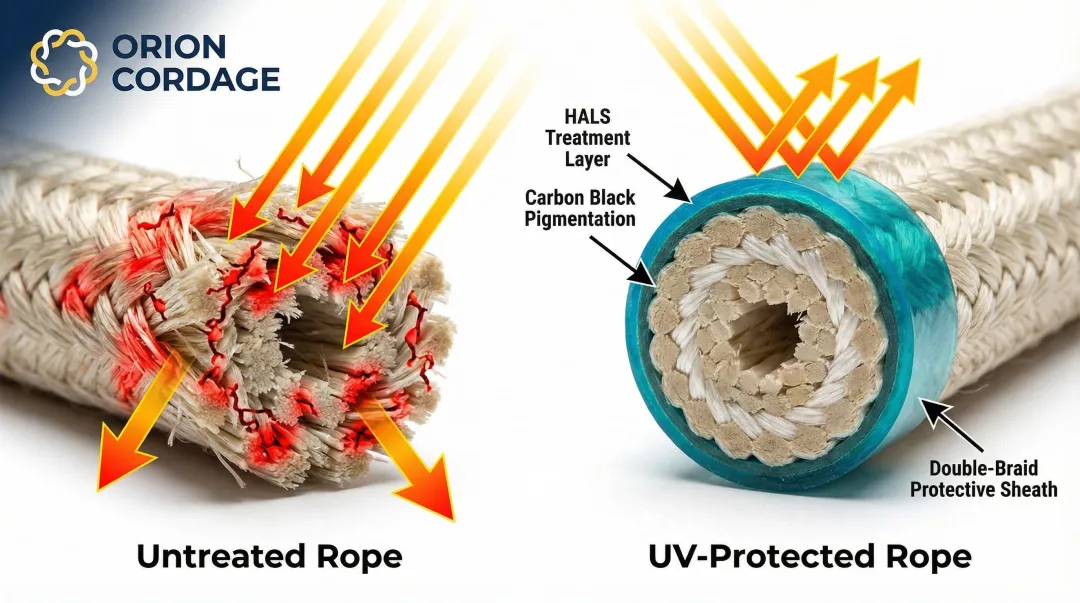 ORION CORDAGE

HALS Treatment Layer

Carbon Black Pigmentation

Double-Braid Protective Sheath

Untreated Rope

UV-Protected Rope