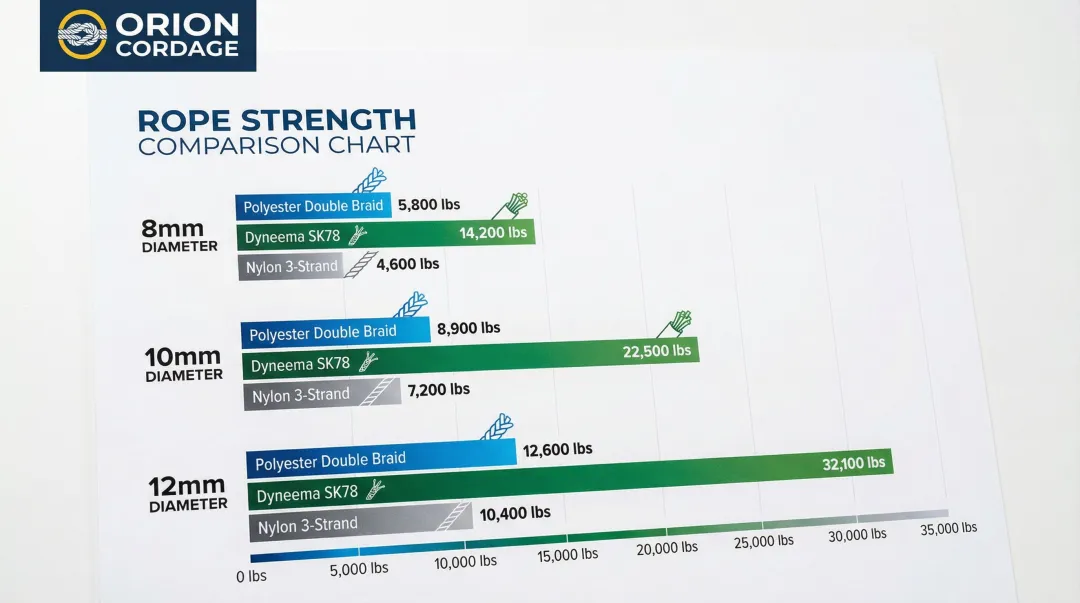 ORION CORDAGE

ROPE STRENGTH
COMPARISON CHART

8mm DIAMETER
Polyester Double Braid 5,800 lbs
Dyneema SK78 14,200 lbs
Nylon 3-Strand 4,600 lbs

10mm DIAMETER
Polyester Double Braid 8,900 lbs
Dyneema SK78 22,500 lbs
Nylon 3-Strand 7,200 lbs

12mm DIAMETER
Polyester Double Braid 12,600 lbs
Dyneema SK78 32,100 lbs
Nylon 3-Strand 10,400 lbs

0 lbs 5,000 lbs 10,000 lbs 15,000 lbs 20,000 lbs 25,000 lbs 30,000 lbs 35,000 lbs