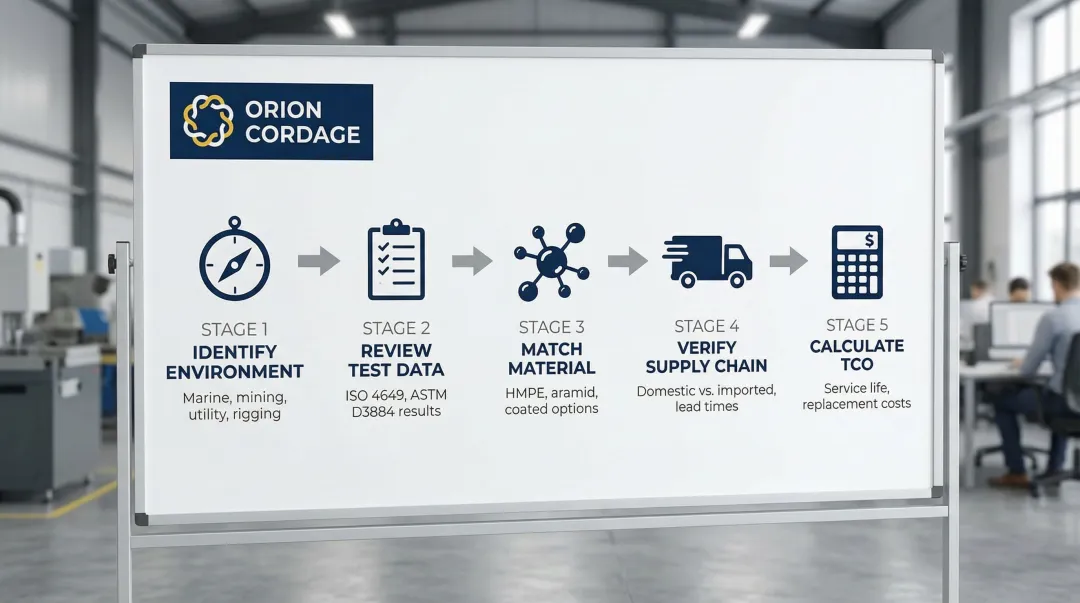 ORION CORDAGE

STAGE 1
IDENTIFY ENVIRONMENT
Marine, mining, utility, rigging

STAGE 2
REVIEW TEST DATA
ISO 4649, ASTM D3884 results

STAGE 3
MATCH MATERIAL
HMPE, aramid, coated options

STAGE 4
VERIFY SUPPLY CHAIN
Domestic vs. imported, lead times

STAGE 5
CALCULATE TCO
Service life, replacement costs