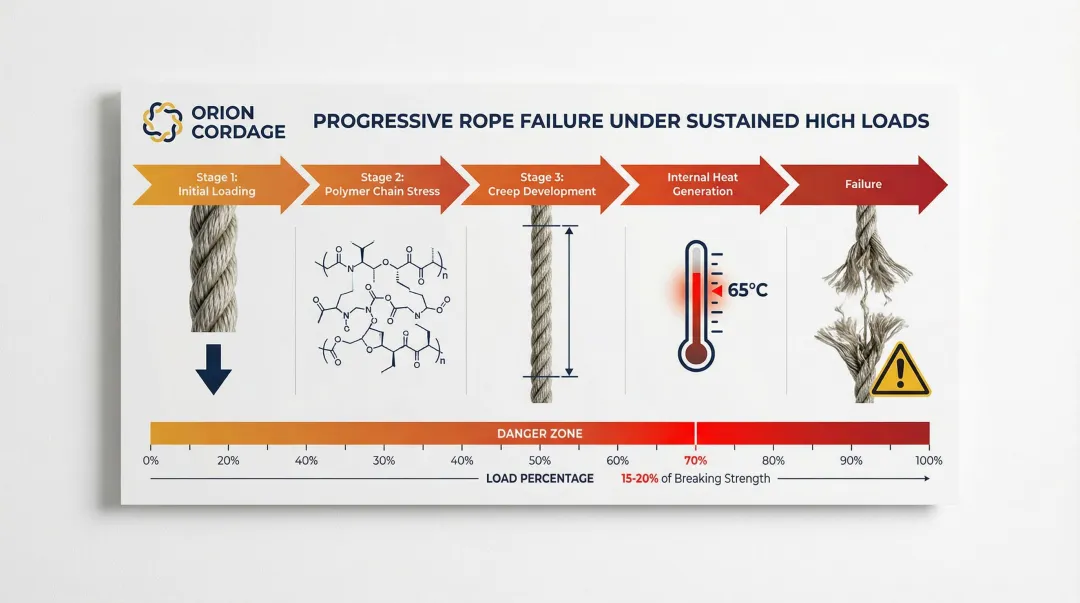 ORION CORDAGE

PROGRESSIVE ROPE FAILURE UNDER SUSTAINED HIGH LOADS

Stage 1: Initial Loading

Stage 2: Polymer Chain Stress

Stage 3: Creep Development

Internal Heat Generation

Failure

65°C

DANGER ZONE

0% 20% 40% 30% 40% 50% 60% 70% 80% 90% 100%

LOAD PERCENTAGE 15-20% of Breaking Strength