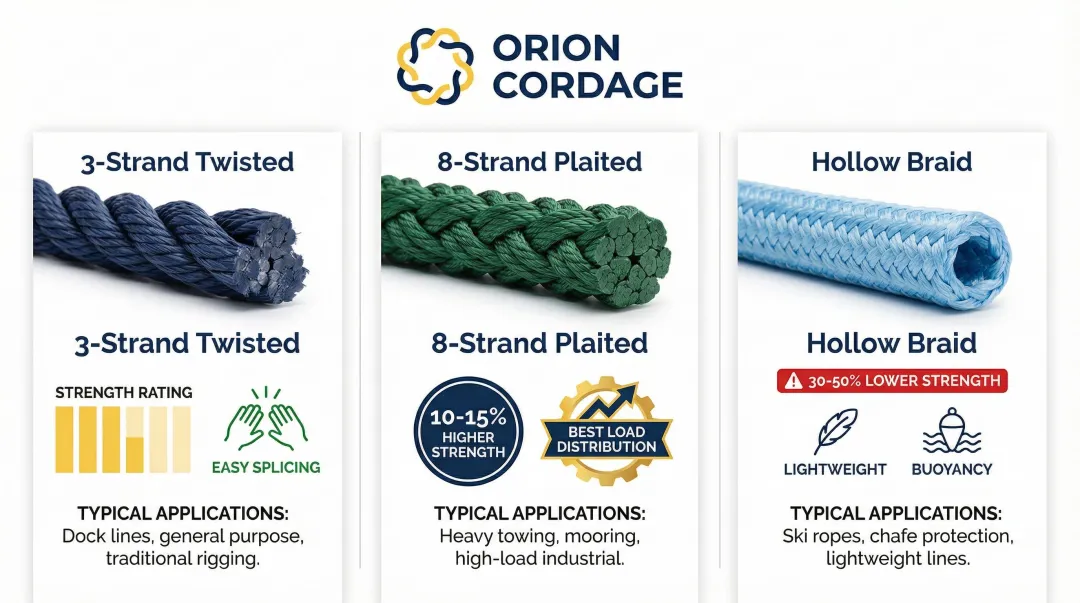 ORION CORDAGE

3-Strand Twisted

3-Strand Twisted

STRENGTH RATING

EASY SPLICING

TYPICAL APPLICATIONS:
Dock lines, general purpose, traditional rigging.

8-Strand Plaited

8-Strand Plaited

10-15% HIGHER STRENGTH

BEST LOAD DISTRIBUTION

TYPICAL APPLICATIONS:
Heavy towing, mooring, high-load industrial.

Hollow Braid

Hollow Braid

30-50% LOWER STRENGTH

LIGHTWEIGHT

BUOYANCY

TYPICAL APPLICATIONS:
Ski ropes, chafe protection, lightweight lines.