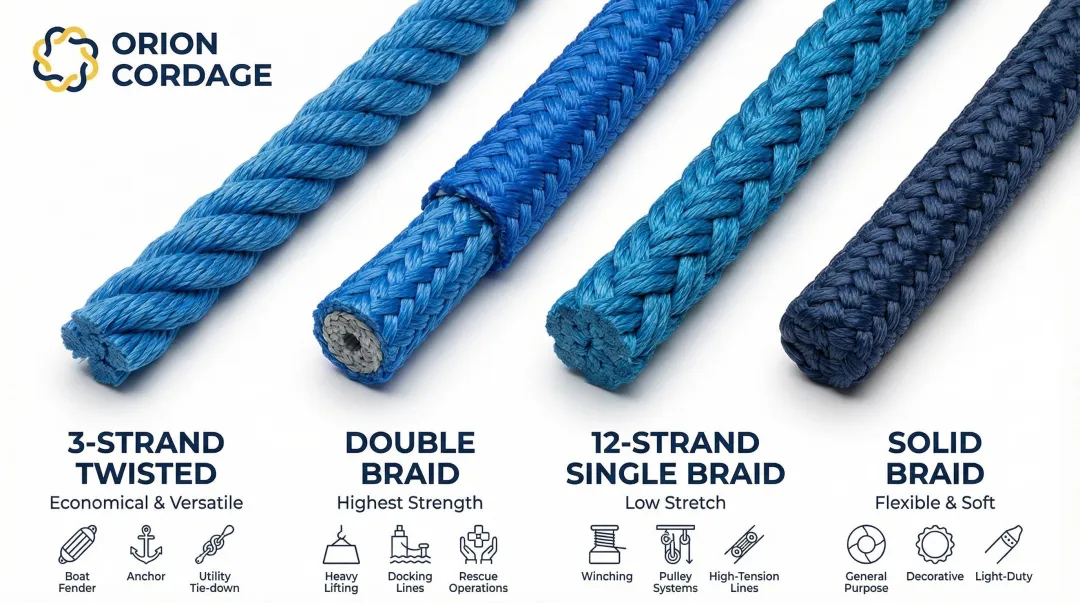 ORION CORDAGE

3-STRAND TWISTED
Economical & Versatile
Boat Fender
Anchor
Utility Tie-down

DOUBLE BRAID
Highest Strength
Heavy Lifting
Docking Lines
Rescue Operations

12-STRAND SINGLE BRAID
Low Stretch
Winching
Pulley Systems
High-Tension Lines

SOLID BRAID
Flexible & Soft
General Purpose
Decorative
Light-Duty