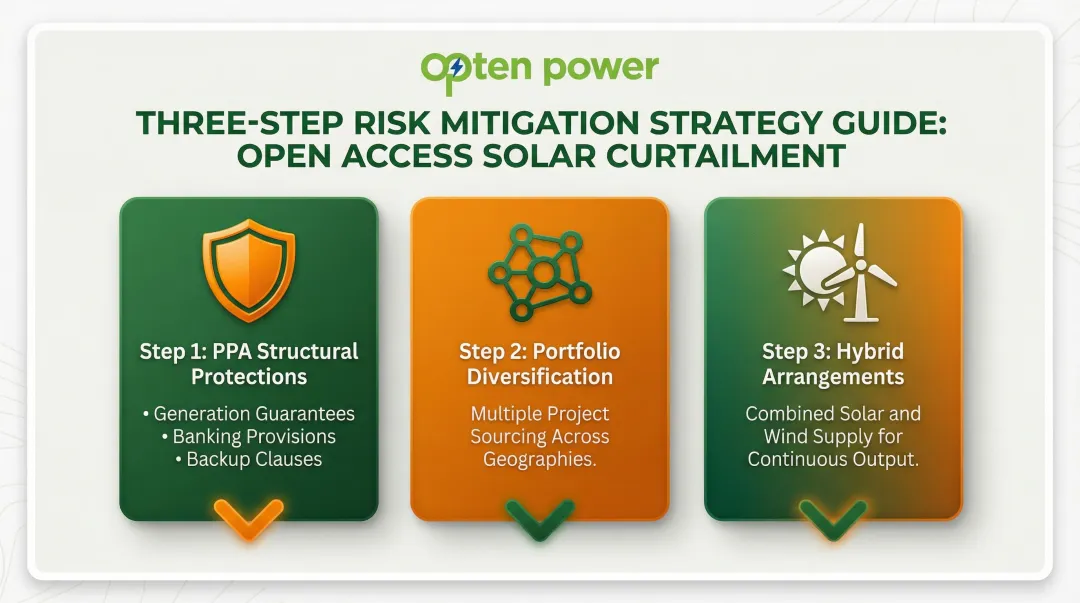 opten power

THREE-STEP RISK MITIGATION STRATEGY GUIDE: OPEN ACCESS SOLAR CURTAILMENT

Step 1: PPA Structural Protections

• Generation Guarantees
• Banking Provisions
• Backup Clauses

Step 2: Portfolio Diversification

Multiple Project Sourcing Across Geographies.

Step 3: Hybrid Arrangements

Combined Solar and Wind Supply for Continuous Output.