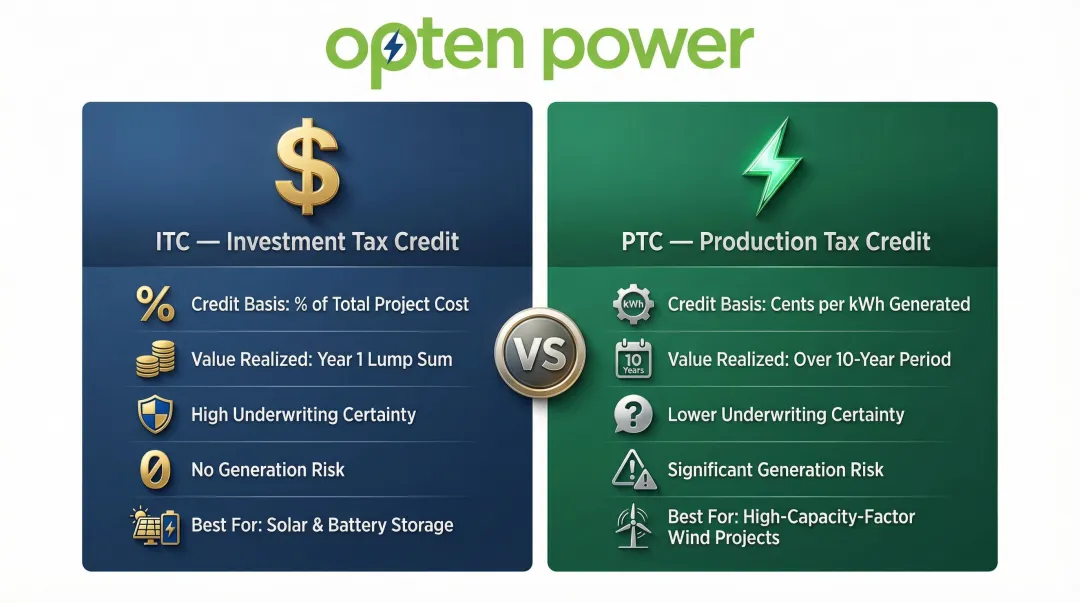 opten power

$

ITC — Investment Tax Credit

%

Credit Basis: % of Total Project Cost

Value Realized: Year 1 Lump Sum

High Underwriting Certainty

0

No Generation Risk

Best For: Solar & Battery Storage

VS

PTC — Production Tax Credit

kWh

Credit Basis: Cents per kWh Generated

10 Years

Value Realized: Over 10-Year Period

?

Lower Underwriting Certainty

Significant Generation Risk

Best For: High-Capacity-Factor Wind Projects