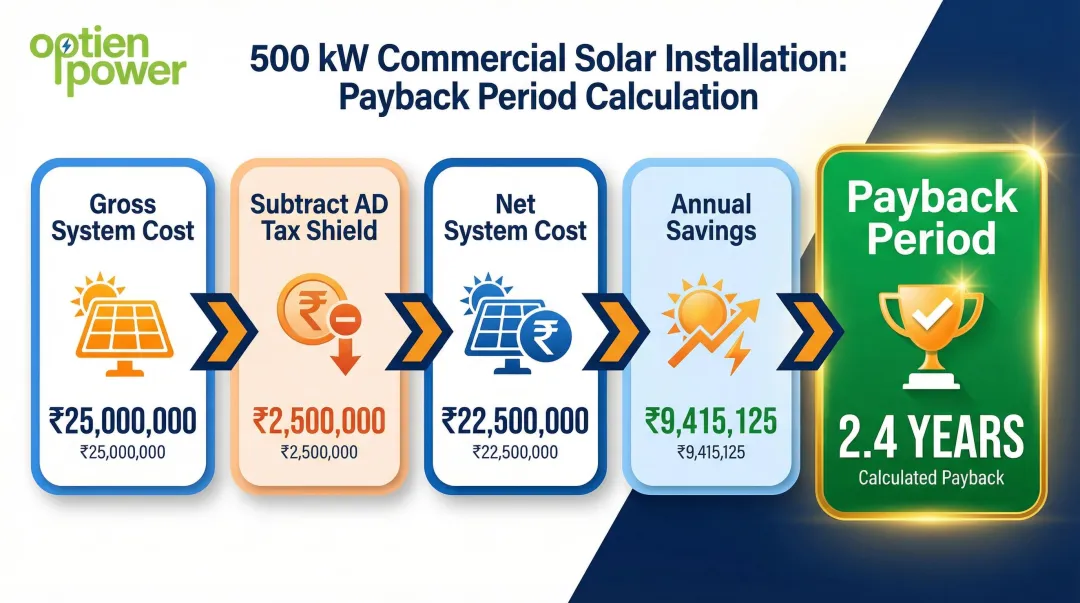 optien power

500 kW Commercial Solar Installation: Payback Period Calculation

Gross System Cost

₹25,000,000
₹25,000,000

Subtract AD Tax Shield

₹2,500,000
₹2,500,000

Net System Cost

₹22,500,000
₹22,500,000

Annual Savings

₹9,415,125
₹9,415,125

Payback Period

2.4 YEARS
Calculated Payback