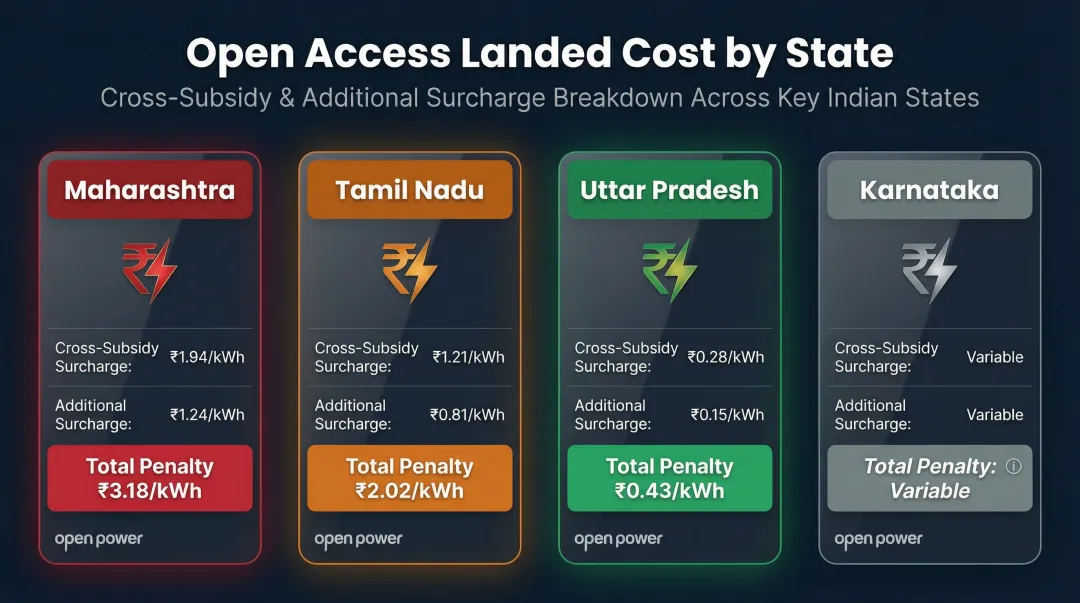 Open Access Landed Cost by State
Cross-Subsidy & Additional Surcharge Breakdown Across Key Indian States

Maharashtra

Cross-Subsidy Surcharge: ₹1.94/kWh

Additional Surcharge: ₹1.24/kWh

Total Penalty ₹3.18/kWh

open power

Tamil Nadu

Cross-Subsidy Surcharge: ₹1.21/kWh

Additional Surcharge: ₹0.81/kWh

Total Penalty ₹2.02/kWh

open power

Uttar Pradesh

Cross-Subsidy Surcharge: ₹0.28/kWh

Additional Surcharge: ₹0.15/kWh

Total Penalty ₹0.43/kWh

open power

Karnataka

Cross-Subsidy Surcharge: Variable

Additional Surcharge: Variable

Total Penalty: Variable

open power