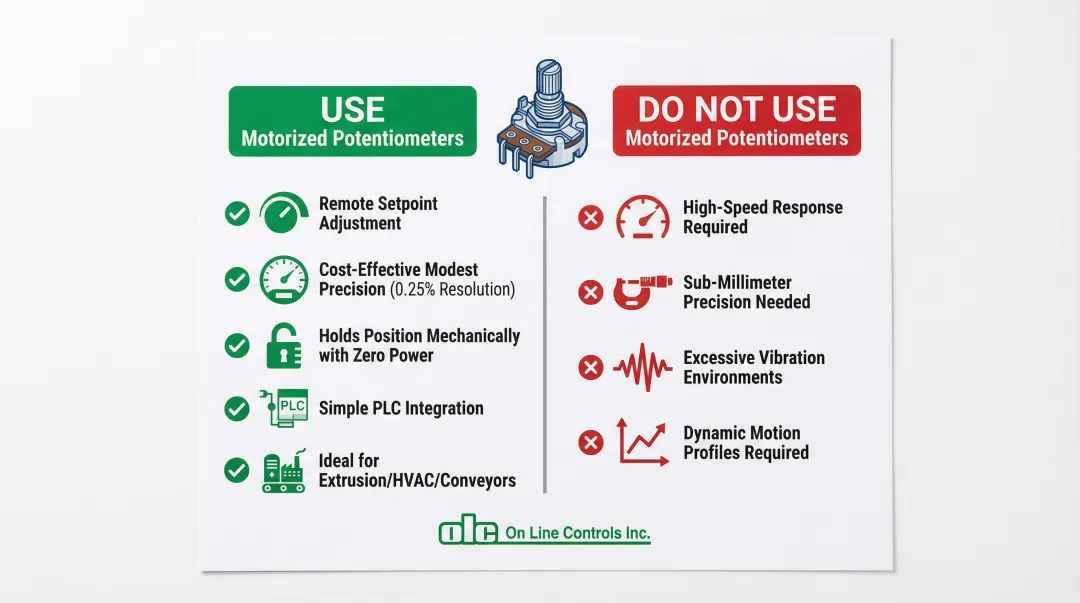 USE
Motorized Potentiometers

Remote Setpoint Adjustment

Cost-Effective Modest Precision (0.25% Resolution)

Holds Position Mechanically with Zero Power

PLC

Simple PLC Integration

Ideal for Extrusion/HVAC/Conveyors

DO NOT USE
Motorized Potentiometers

High-Speed Response Required

Sub-Millimeter Precision Needed

Excessive Vibration Environments

Dynamic Motion Profiles Required

olc On Line Controls Inc.