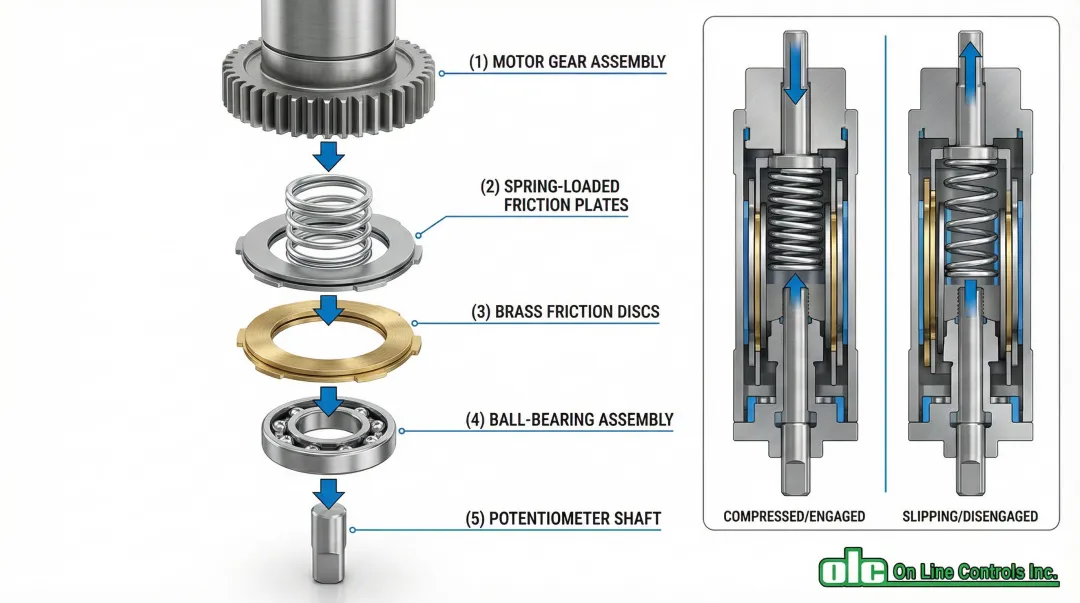 (1) MOTOR GEAR ASSEMBLY

(2) SPRING-LOADED FRICTION PLATES

(3) BRASS FRICTION DISCS

(4) BALL-BEARING ASSEMBLY

(5) POTENTIOMETER SHAFT

COMPRESSED/ENGAGED

SLIPPING/DISENGAGED

olc On Line Controls Inc.