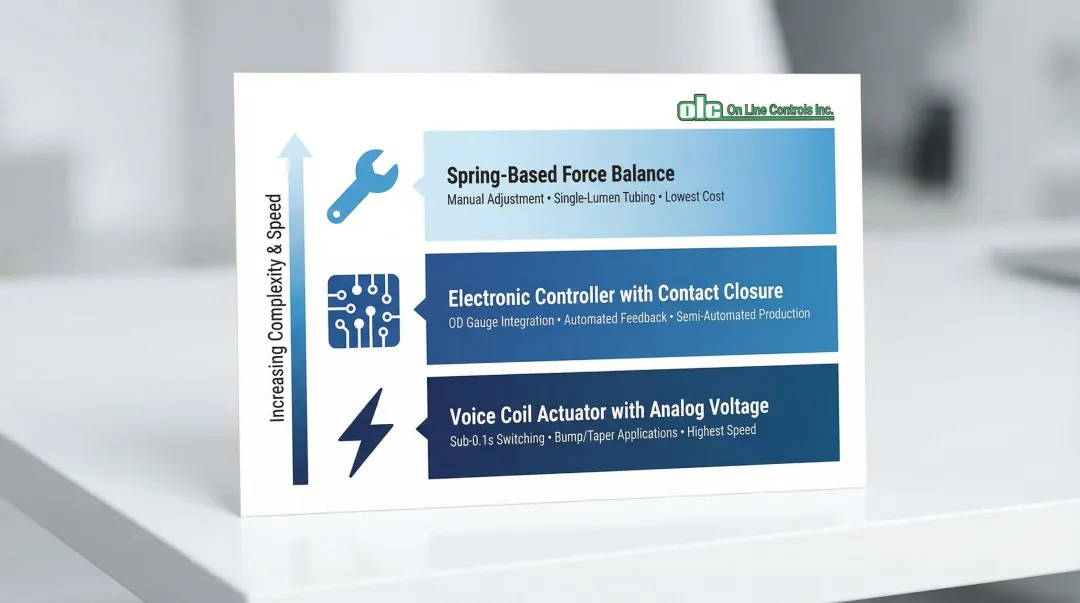 olc On Line Controls Inc.

Increasing Complexity & Speed

Spring-Based Force Balance
Manual Adjustment • Single-Lumen Tubing • Lowest Cost

Electronic Controller with Contact Closure
OD Gauge Integration • Automated Feedback • Semi-Automated Production

Voice Coil Actuator with Analog Voltage
Sub-0.1s Switching • Bump/Taper Applications • Highest Speed