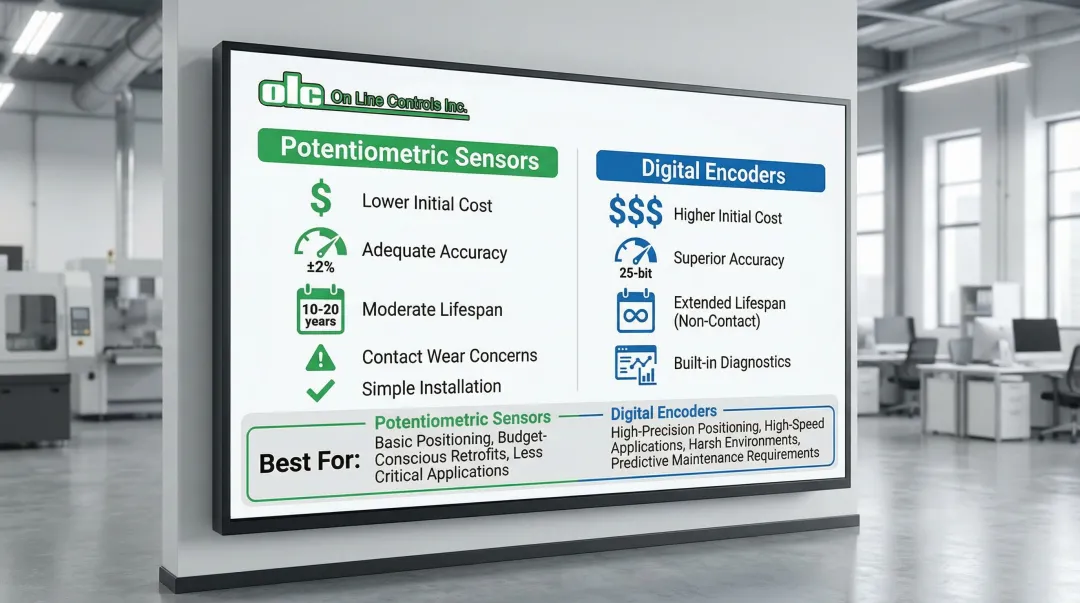 olc On Line Controls Inc.

Potentiometric Sensors

$ Lower Initial Cost

±2% Adequate Accuracy

10-20 years Moderate Lifespan

Contact Wear Concerns

Simple Installation

Digital Encoders

$$$ Higher Initial Cost

25-bit Superior Accuracy

Extended Lifespan (Non-Contact)

Built-in Diagnostics

Best For:

Potentiometric Sensors
Basic Positioning, Budget-Conscious Retrofits, Less Critical Applications

Digital Encoders
High-Precision Positioning, High-Speed Applications, Harsh Environments, Predictive Maintenance Requirements