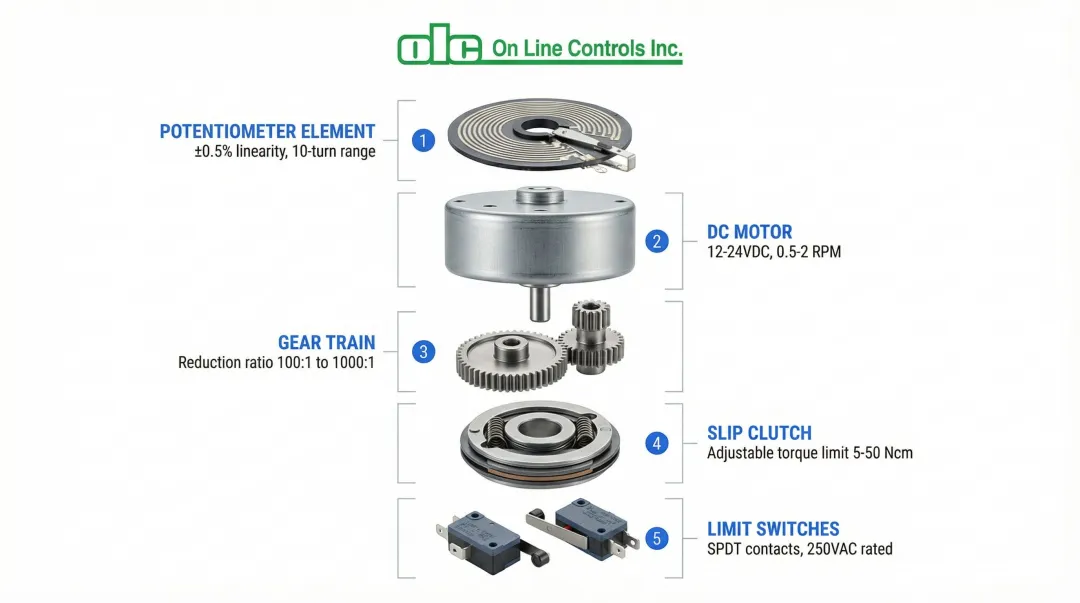 olc On Line Controls Inc.

POTENTIOMETER ELEMENT
±0.5% linearity, 10-turn range

1

2

DC MOTOR
12-24VDC, 0.5-2 RPM

GEAR TRAIN
Reduction ratio 100:1 to 1000:1

3

4

SLIP CLUTCH
Adjustable torque limit 5-50 Ncm

5

LIMIT SWITCHES
SPDT contacts, 250VAC rated