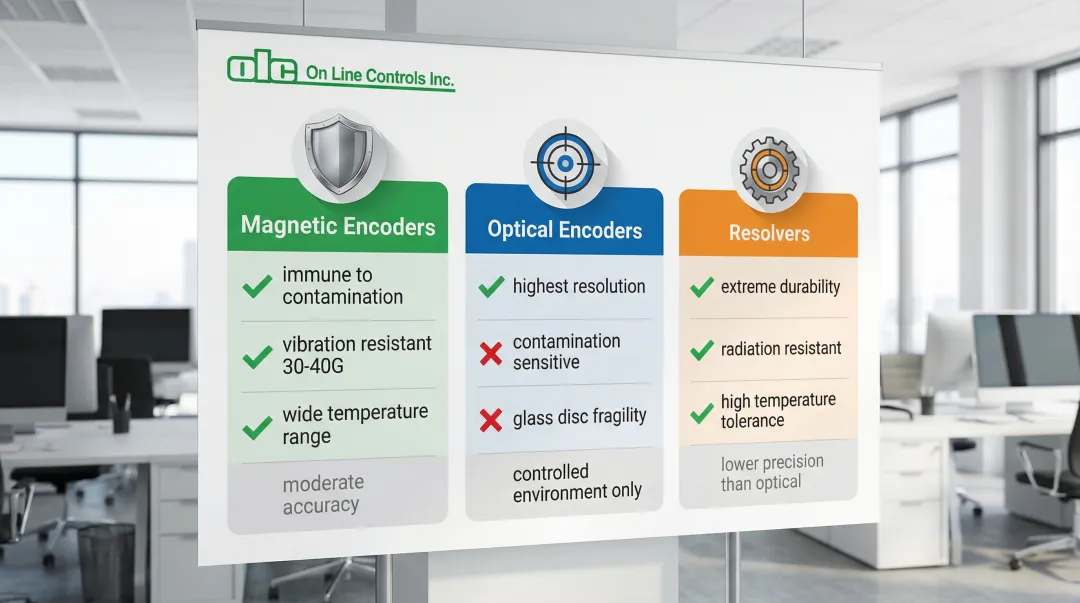 olc On Line Controls Inc.

Magnetic Encoders

immune to contamination

vibration resistant 30-40G

wide temperature range

moderate accuracy

Optical Encoders

highest resolution

contamination sensitive

glass disc fragility

controlled environment only

Resolvers

extreme durability

radiation resistant

high temperature tolerance

lower precision than optical