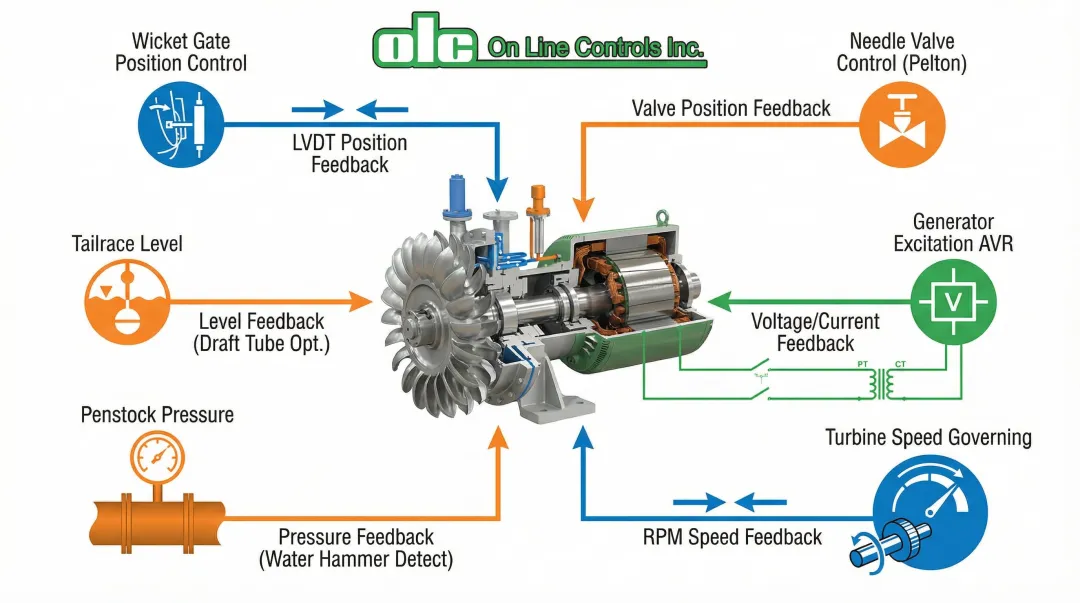 olc On Line Controls Inc.

Wicket Gate Position Control

LVDT Position Feedback

Needle Valve Control (Pelton)

Valve Position Feedback

Tailrace Level

Level Feedback (Draft Tube Opt.)

Generator Excitation AVR

V

Voltage/Current Feedback

PT

CT

Penstock Pressure

Pressure Feedback (Water Hammer Detect)

Turbine Speed Governing

RPM Speed Feedback