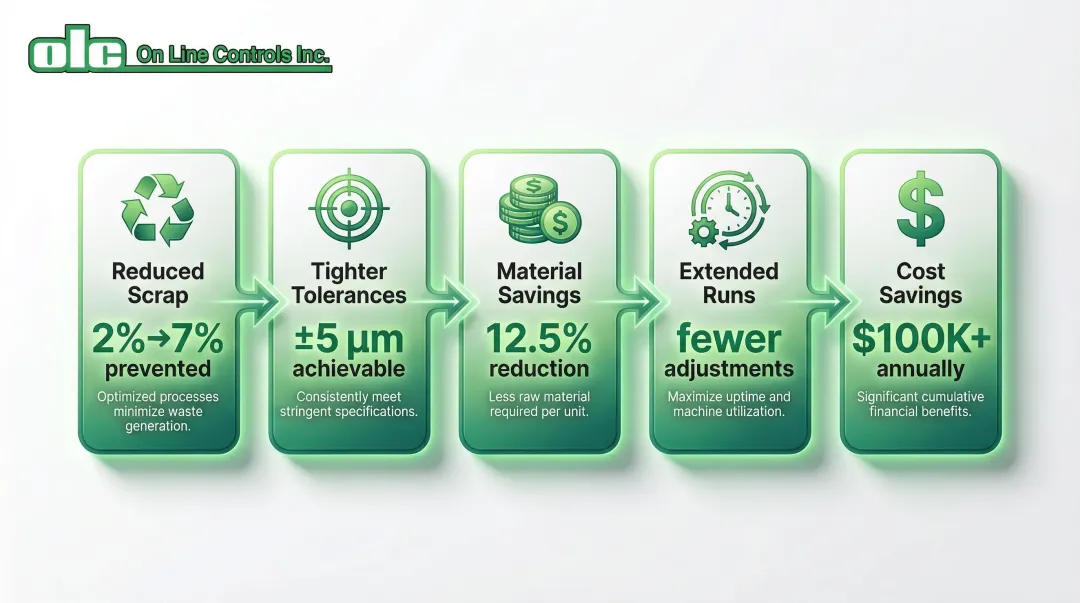 olc On Line Controls Inc.

Reduced Scrap
2%→7% prevented
Optimized processes minimize waste generation.

Tighter Tolerances
±5 μm achievable
Consistently meet stringent specifications.

Material Savings
12.5% reduction
Less raw material required per unit.

Extended Runs
fewer adjustments
Maximize uptime and machine utilization.

Cost Savings
$100K+ annually
Significant cumulative financial benefits.