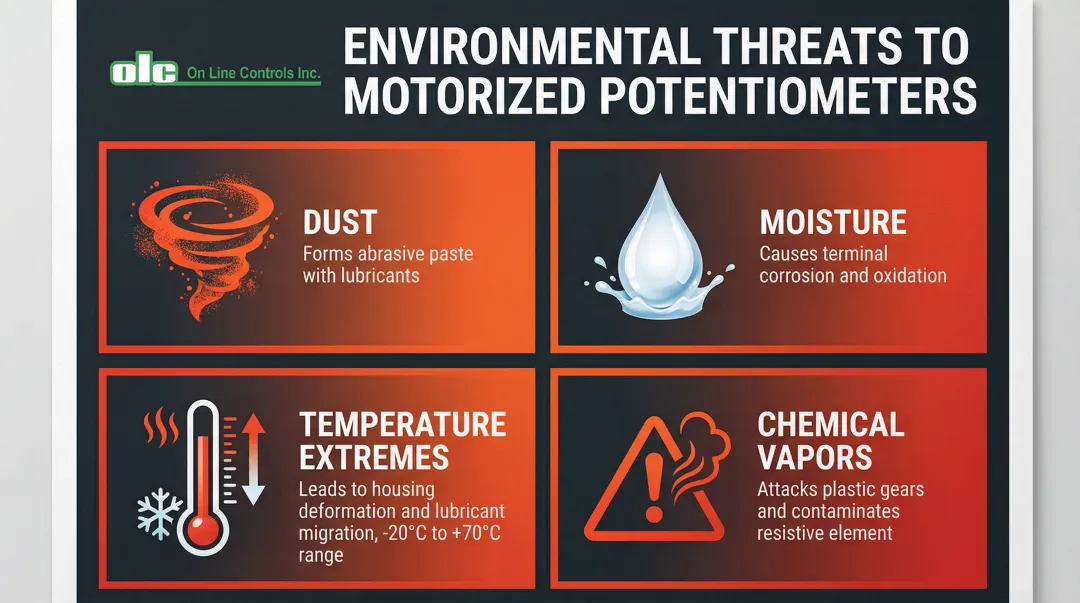 olc On Line Controls Inc.

ENVIRONMENTAL THREATS TO MOTORIZED POTENTIOMETERS

DUST
Forms abrasive paste with lubricants

MOISTURE
Causes terminal corrosion and oxidation

TEMPERATURE EXTREMES
Leads to housing deformation and lubricant migration, -20°C to +70°C range

CHEMICAL VAPORS
Attacks plastic gears and contaminates resistive element