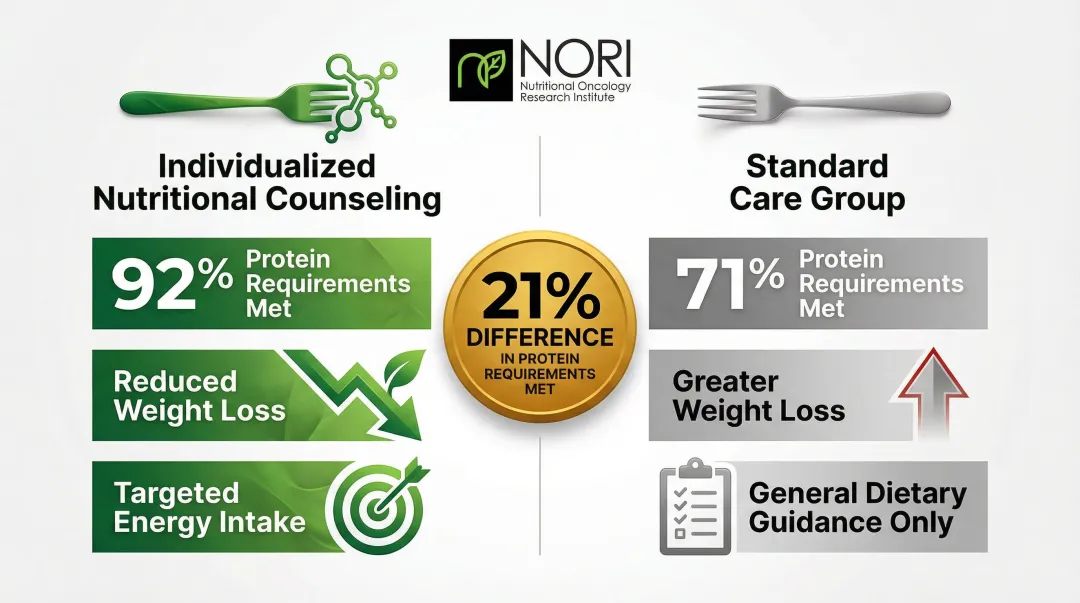 NORI
Nutritional Oncology Research Institute

Individualized Nutritional Counseling

92% Protein Requirements Met

Reduced Weight Loss

Targeted Energy Intake

21% DIFFERENCE IN PROTEIN REQUIREMENTS MET

Standard Care Group

71% Protein Requirements Met

Greater Weight Loss

General Dietary Guidance Only