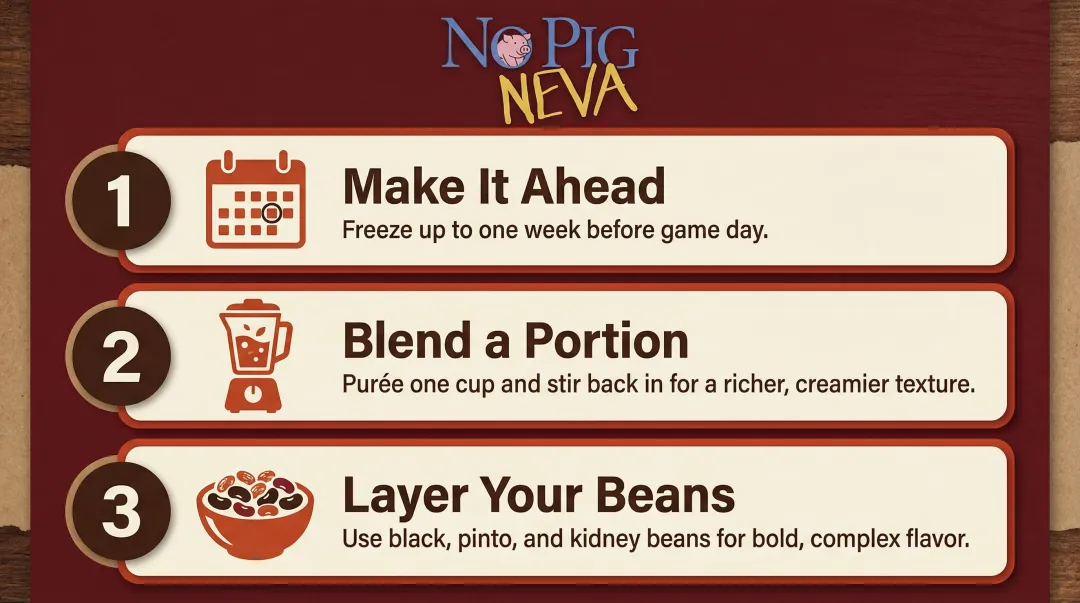 NO PIG NEVA

1
Make It Ahead
Freeze up to one week before game day.

2
Blend a Portion
Purée one cup and stir back in for a richer, creamier texture.

3
Layer Your Beans
Use black, pinto, and kidney beans for bold, complex flavor.