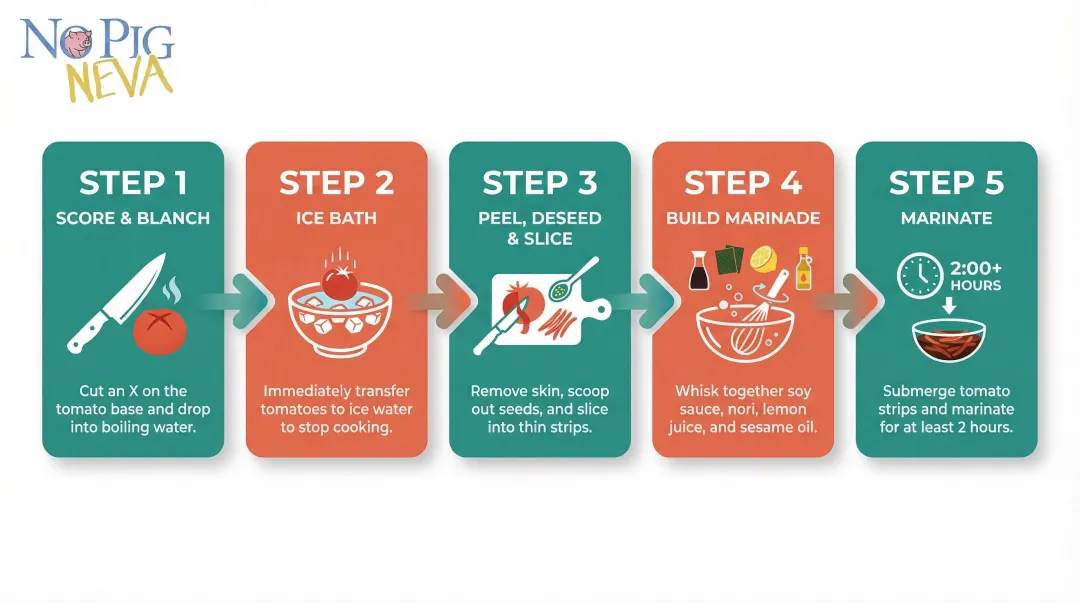 NO PIG NEVA

STEP 1
SCORE & BLANCH
Cut an X on the tomato base and drop into boiling water.

STEP 2
ICE BATH
Immediately transfer tomatoes to ice water to stop cooking.

STEP 3
PEEL, DESEED & SLICE
Remove skin, scoop out seeds, and slice into thin strips.

STEP 4
BUILD MARINADE
Whisk together soy sauce, nori, lemon juice, and sesame oil.

STEP 5
MARINATE
2:00+ HOURS
Submerge tomato strips and marinate for at least 2 hours.