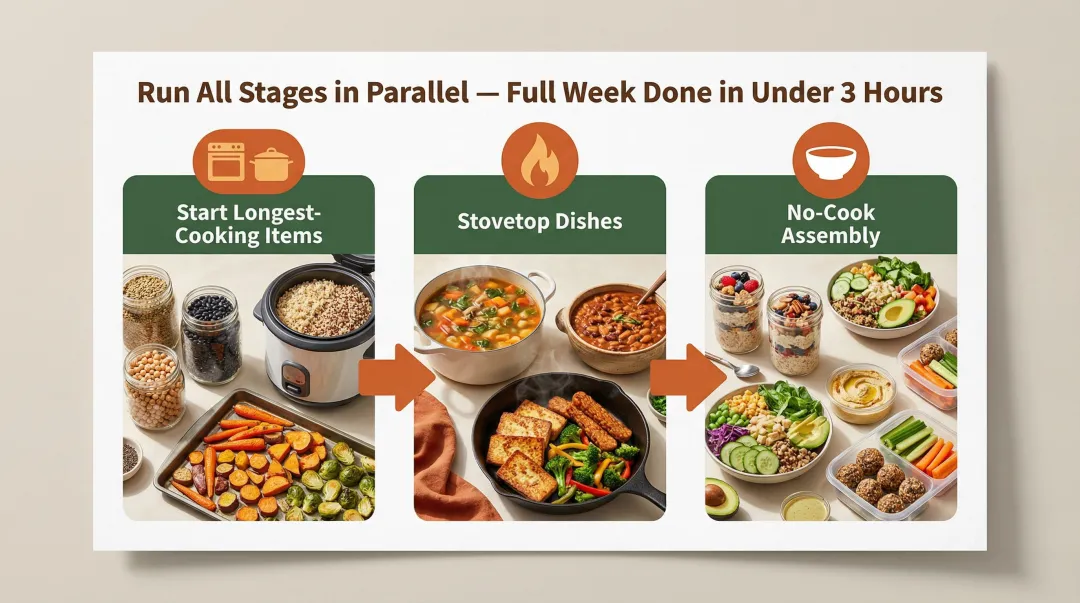 Run All Stages in Parallel — Full Week Done in Under 3 Hours

Start Longest-Cooking Items

Stovetop Dishes

No-Cook Assembly