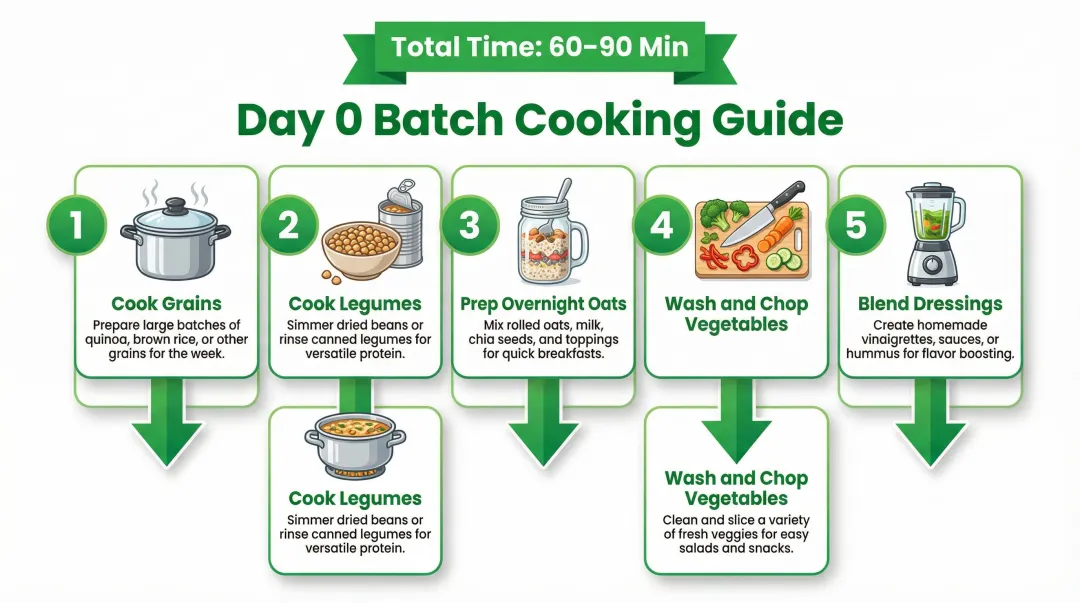 Total Time: 60-90 Min

Day 0 Batch Cooking Guide

1

Cook Grains

Prepare large batches of quinoa, brown rice, or other grains for the week.

2

Cook Legumes

Simmer dried beans or rinse canned legumes for versatile protein.

Cook Legumes

Simmer dried beans or rinse canned legumes for versatile protein.

3

Prep Overnight Oats

Mix rolled oats, milk, chia seeds, and toppings for quick breakfasts.

4

Wash and Chop Vegetables

Wash and Chop Vegetables

Clean and slice a variety of fresh veggies for easy salads and snacks.

5

Blend Dressings

Create homemade vinaigrettes, sauces, or hummus for flavor boosting.