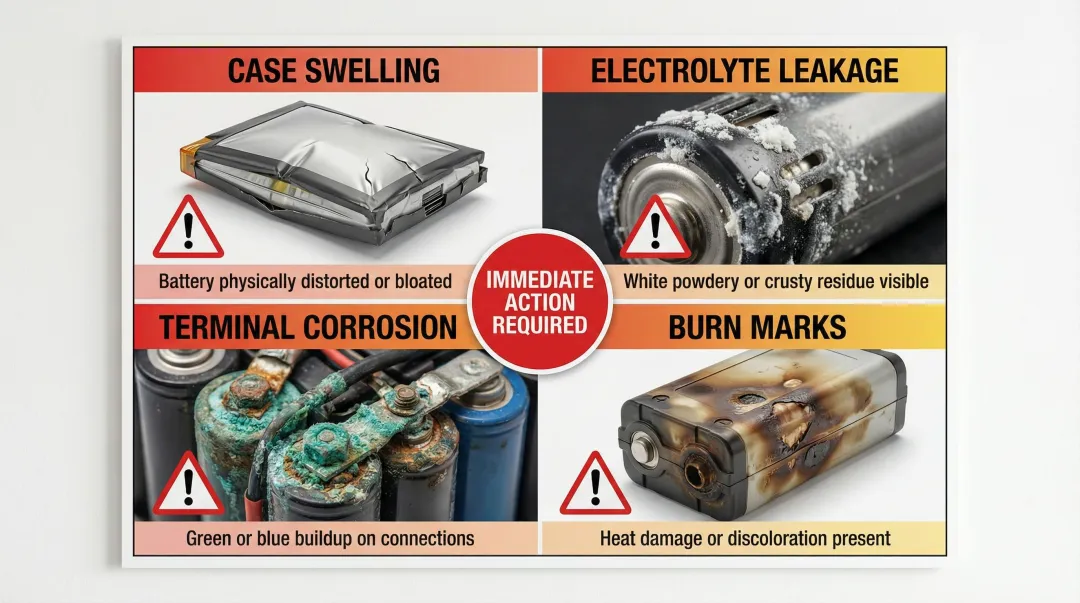 CASE SWELLING

Battery physically distorted or bloated

ELECTROLYTE LEAKAGE

White powdery or crusty residue visible

IMMEDIATE ACTION REQUIRED

TERMINAL CORROSION

Green or blue buildup on connections

BURN MARKS

Heat damage or discoloration present