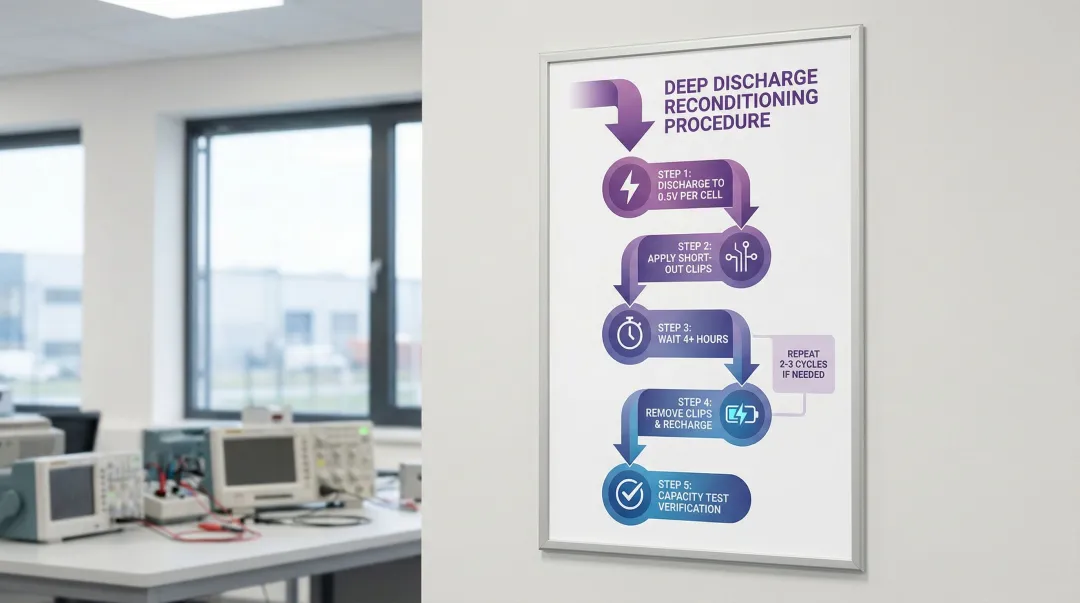 DEEP DISCHARGE RECONDITIONING PROCEDURE

STEP 1: DISCHARGE TO 0.5V PER CELL

STEP 2: APPLY SHORT-OUT CLIPS

STEP 3: WAIT 4+ HOURS

REPEAT 2-3 CYCLES IF NEEDED

STEP 4: REMOVE CLIPS & RECHARGE

STEP 5: CAPACITY TEST VERIFICATION