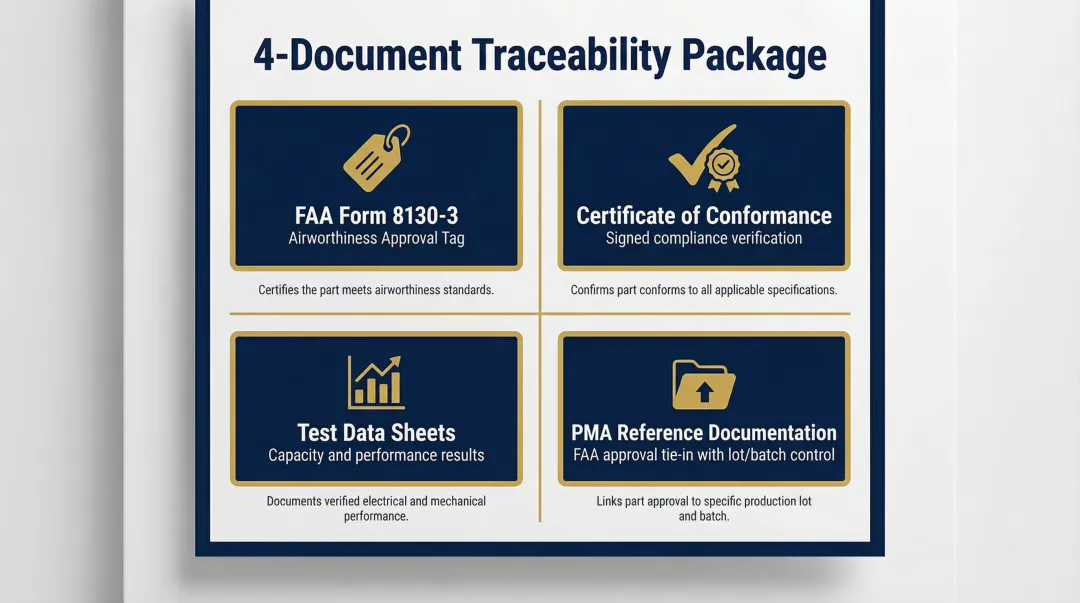 4-Document Traceability Package

FAA Form 8130-3
Airworthiness Approval Tag

Certifies the part meets airworthiness standards.

Certificate of Conformance
Signed compliance verification

Confirms part conforms to all applicable specifications.

Test Data Sheets
Capacity and performance results

Documents verified electrical and mechanical performance.

PMA Reference Documentation
FAA approval tie-in with lot/batch control

Links part approval to specific production lot and batch.