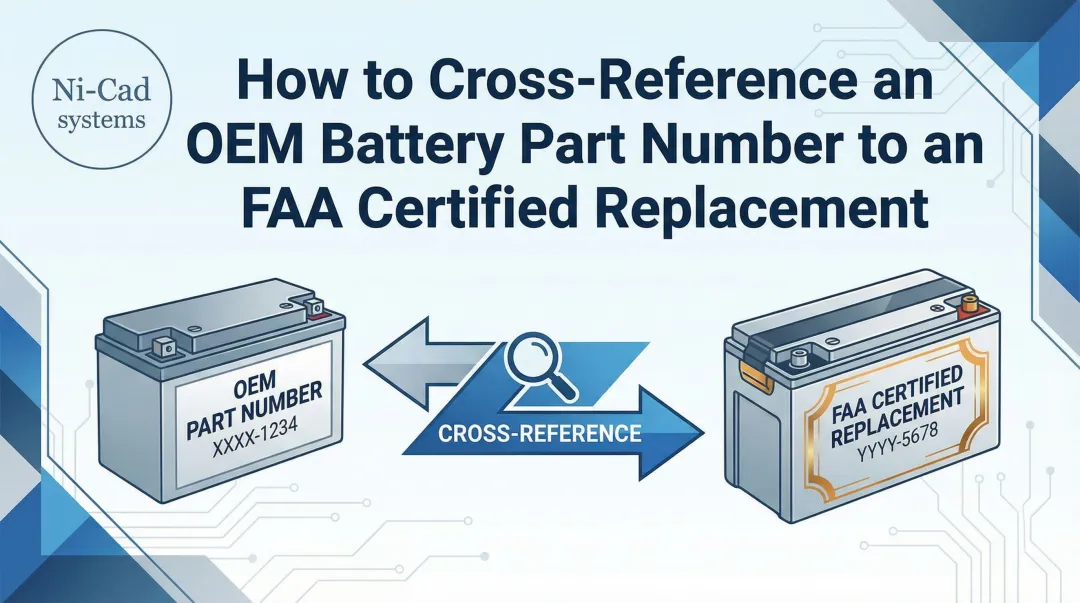 Ni-Cad systems

How to Cross-Reference an OEM Battery Part Number to an FAA Certified Replacement

OEM PART NUMBER XXXX-1234

CROSS-REFERENCE

FAA CERTIFIED REPLACEMENT YYYY-5678