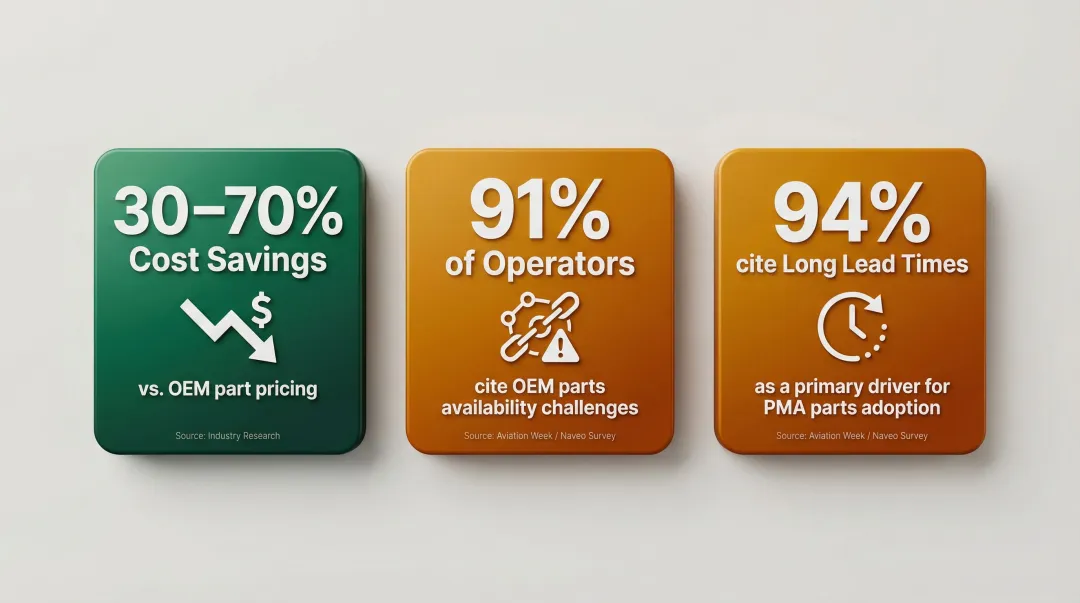 30–70%
Cost Savings

$

vs. OEM part pricing

Source: Industry Research

91%
of Operators

cite OEM parts availability challenges

Source: Aviation Week / Naveo Survey

94%
cite Long Lead Times

as a primary driver for PMA parts adoption

Source: Aviation Week / Naveo Survey